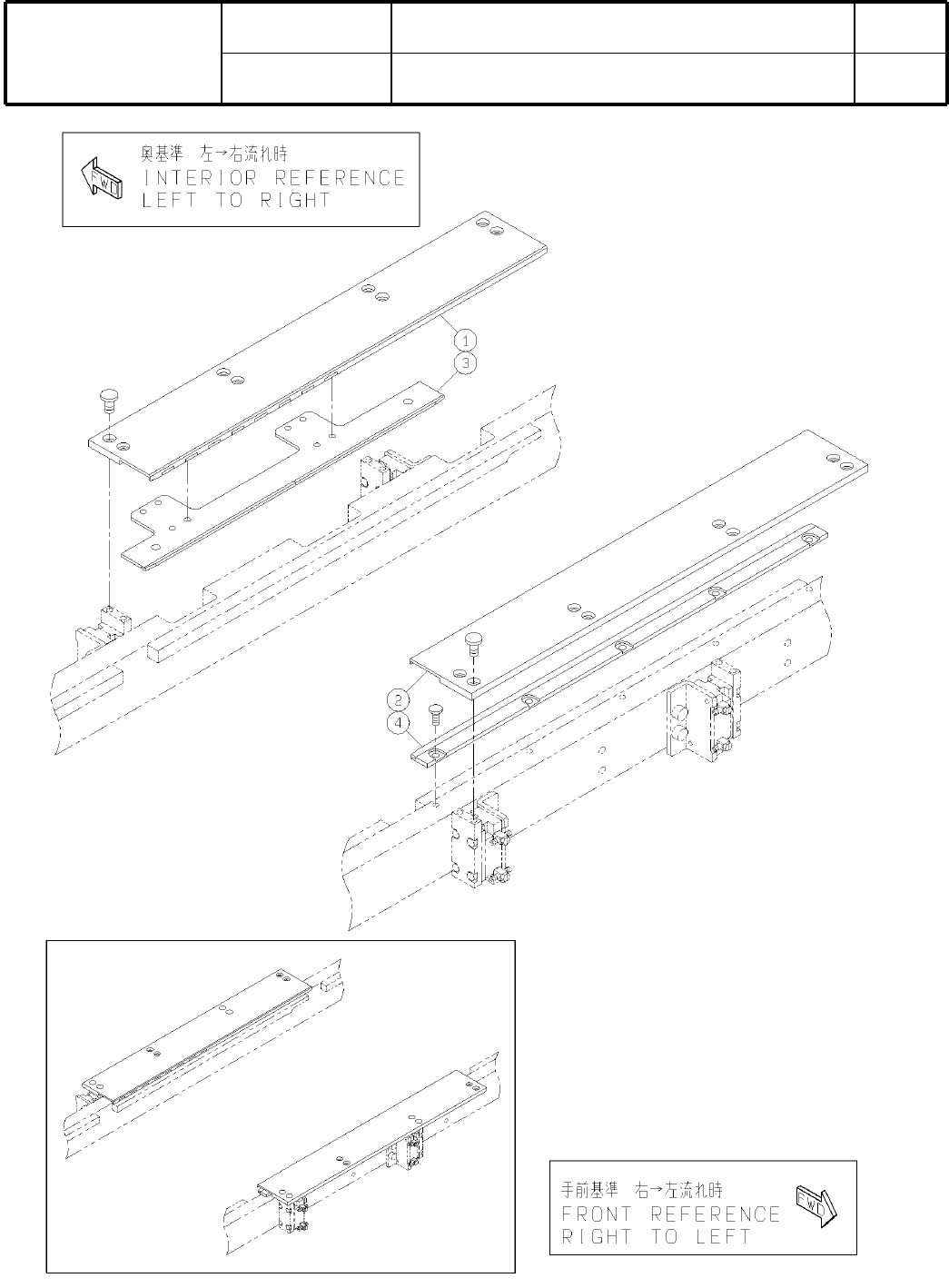 FWD
奥基準　左→右流れ時
INTERIOR REFERENCE
LEFT TO RIGHT

1
3

2
4

手前基準　右→左流れ時
FRONT REFERENCE
RIGHT TO LEFT
FWD