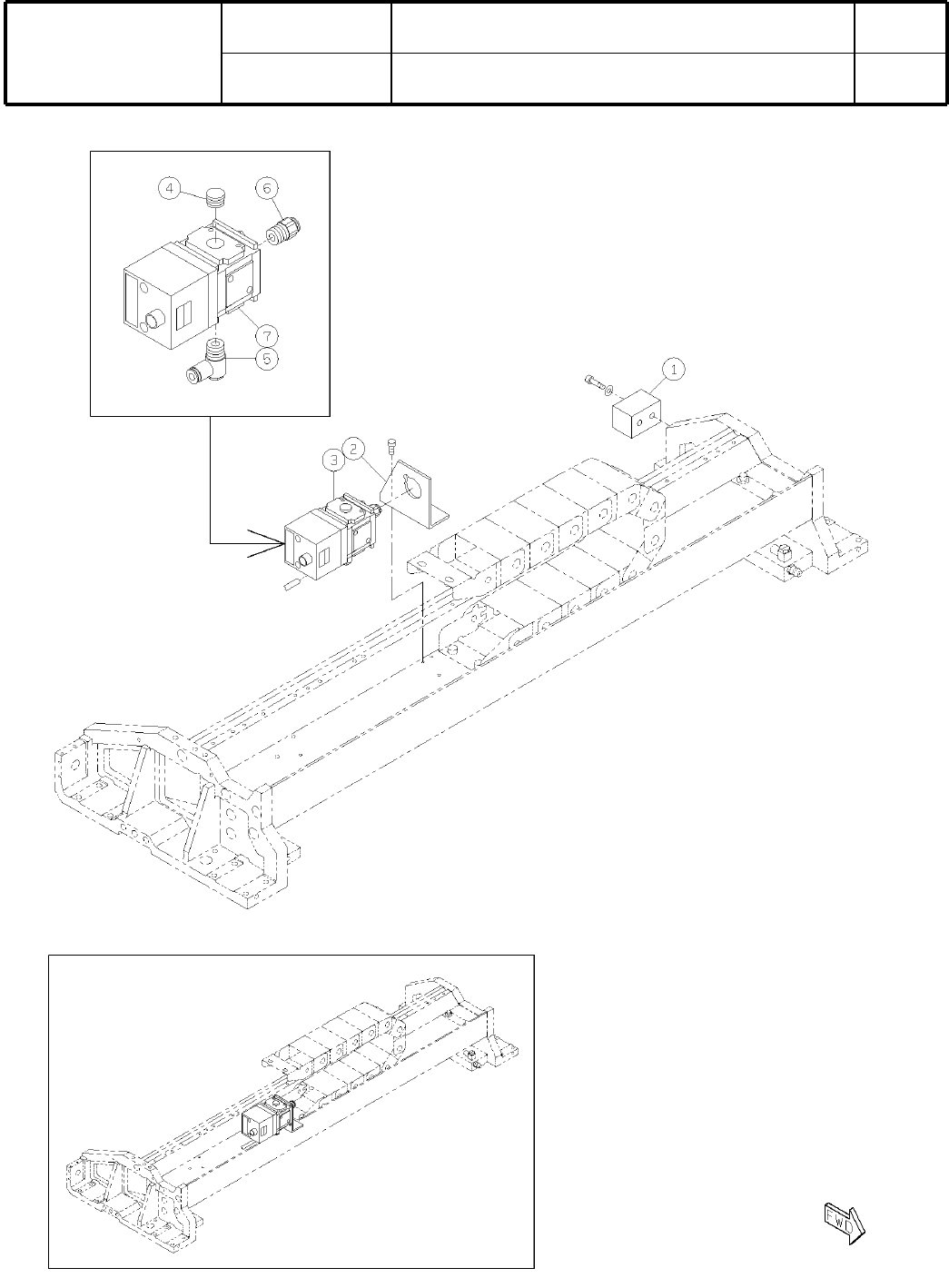 4
6
7
5
1
3
2
FWD