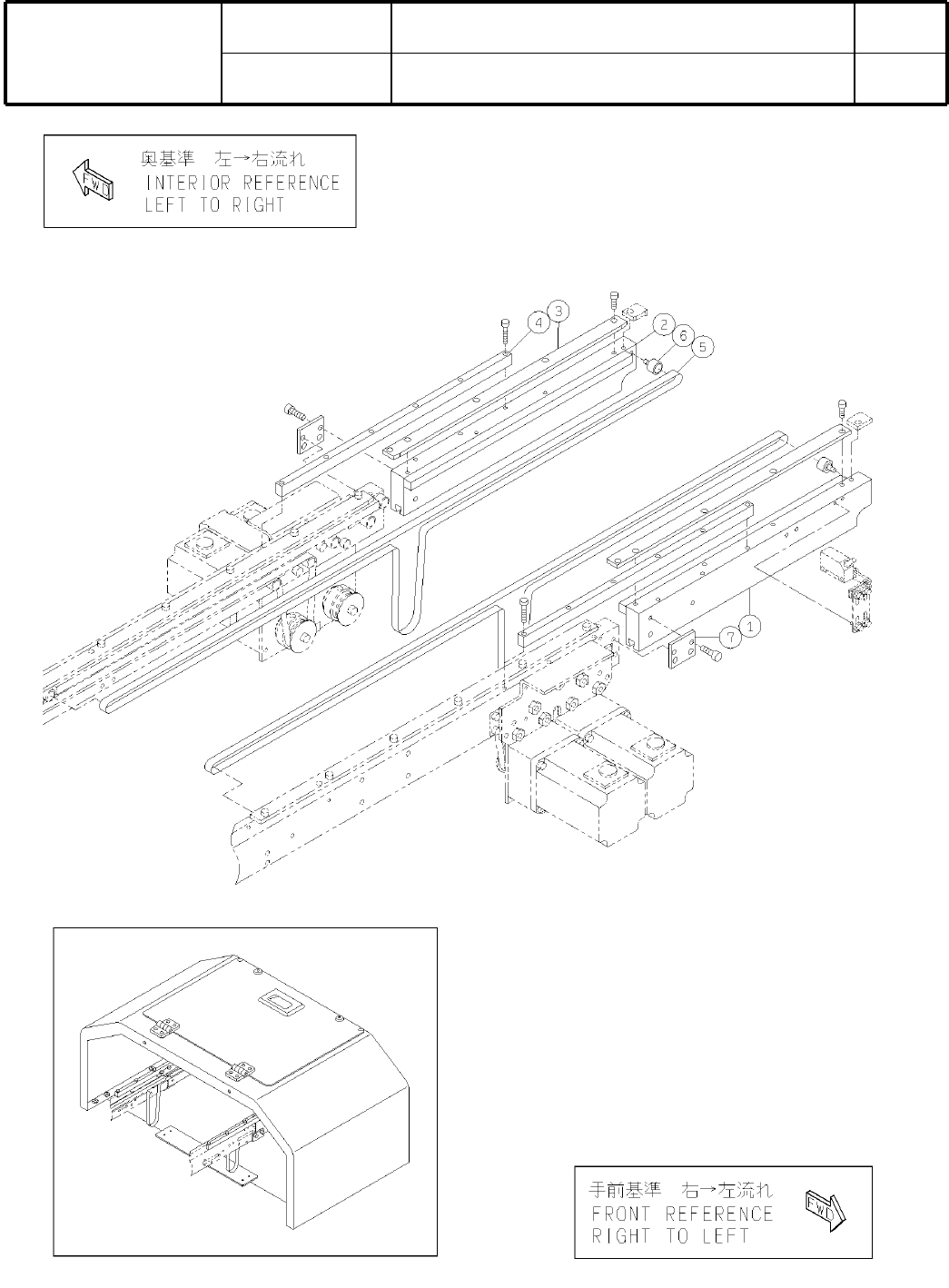 FWD

奥基準　左→右流れ
INTERIOR REFERENCE
LEFT TO RIGHT

4
3
2
6
5
7
1

手前基準　右→左流れ
FRONT REFERENCE
RIGHT TO LEFT

FWD