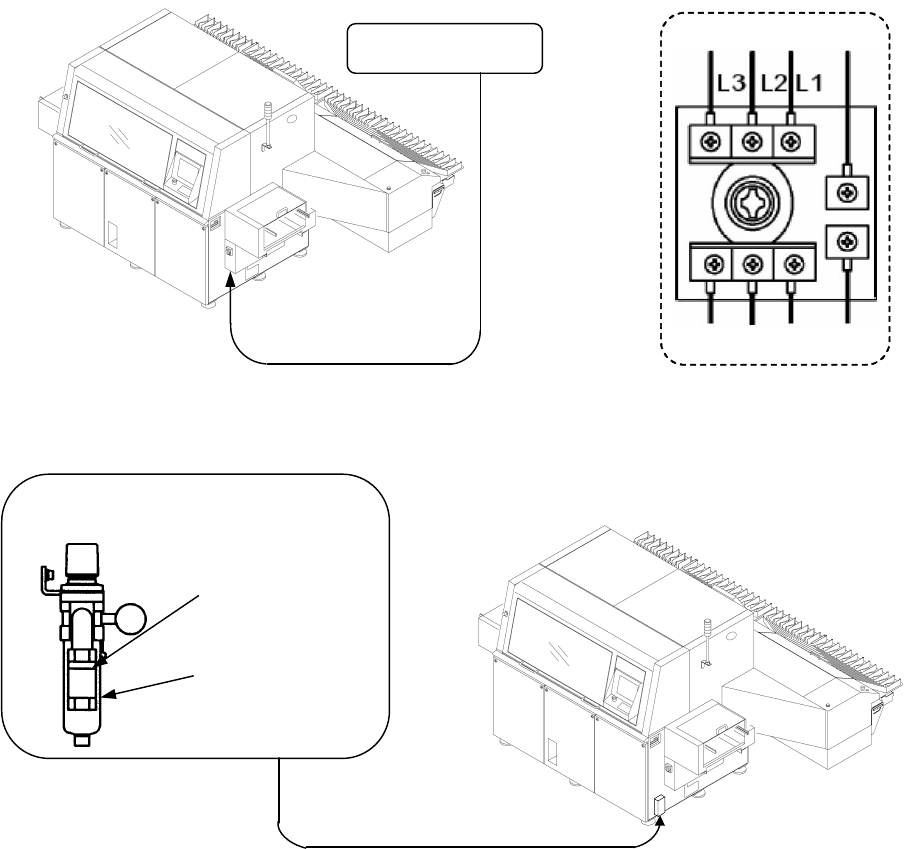 L3 L2 L1