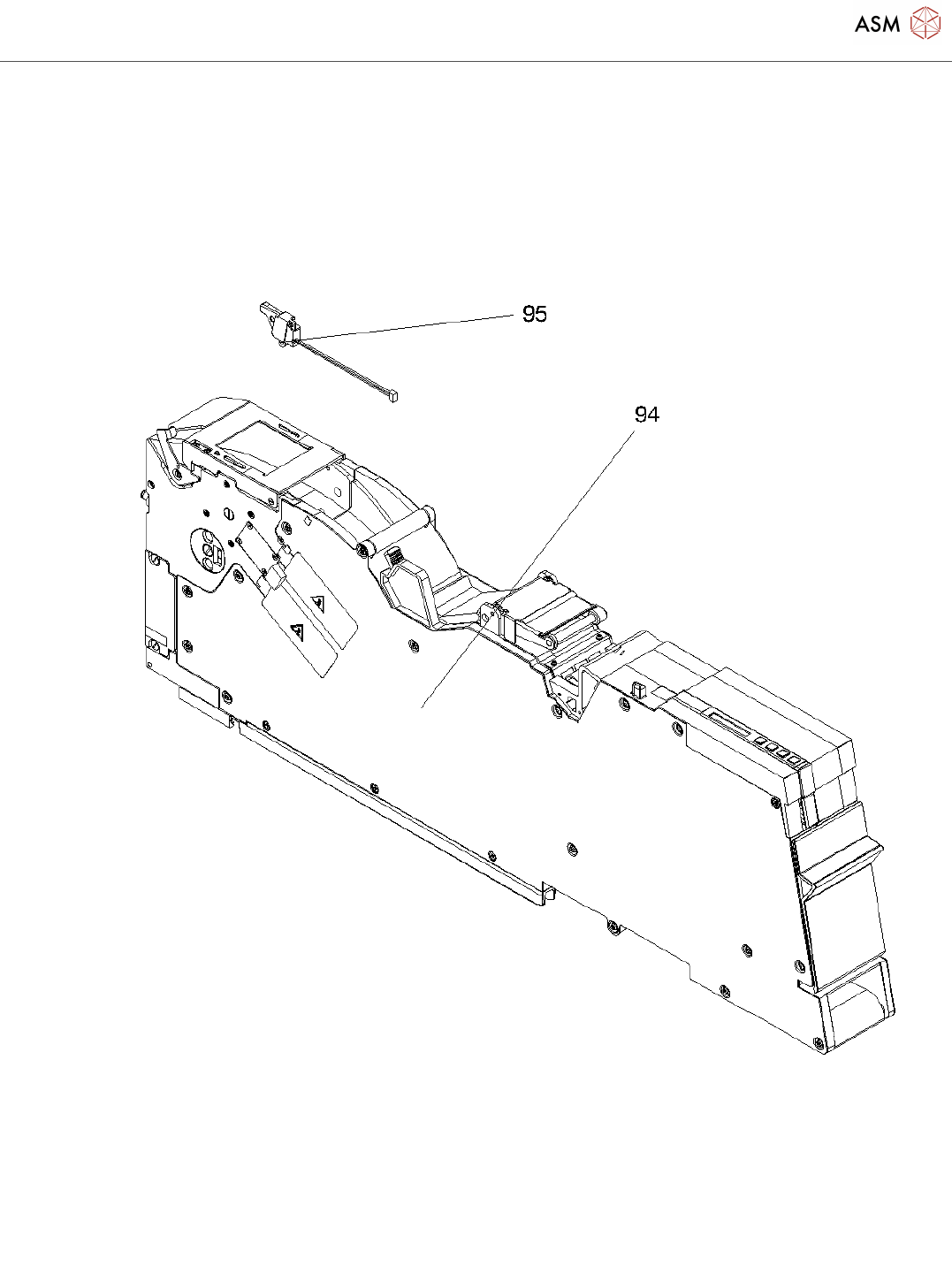 ASM

95

94