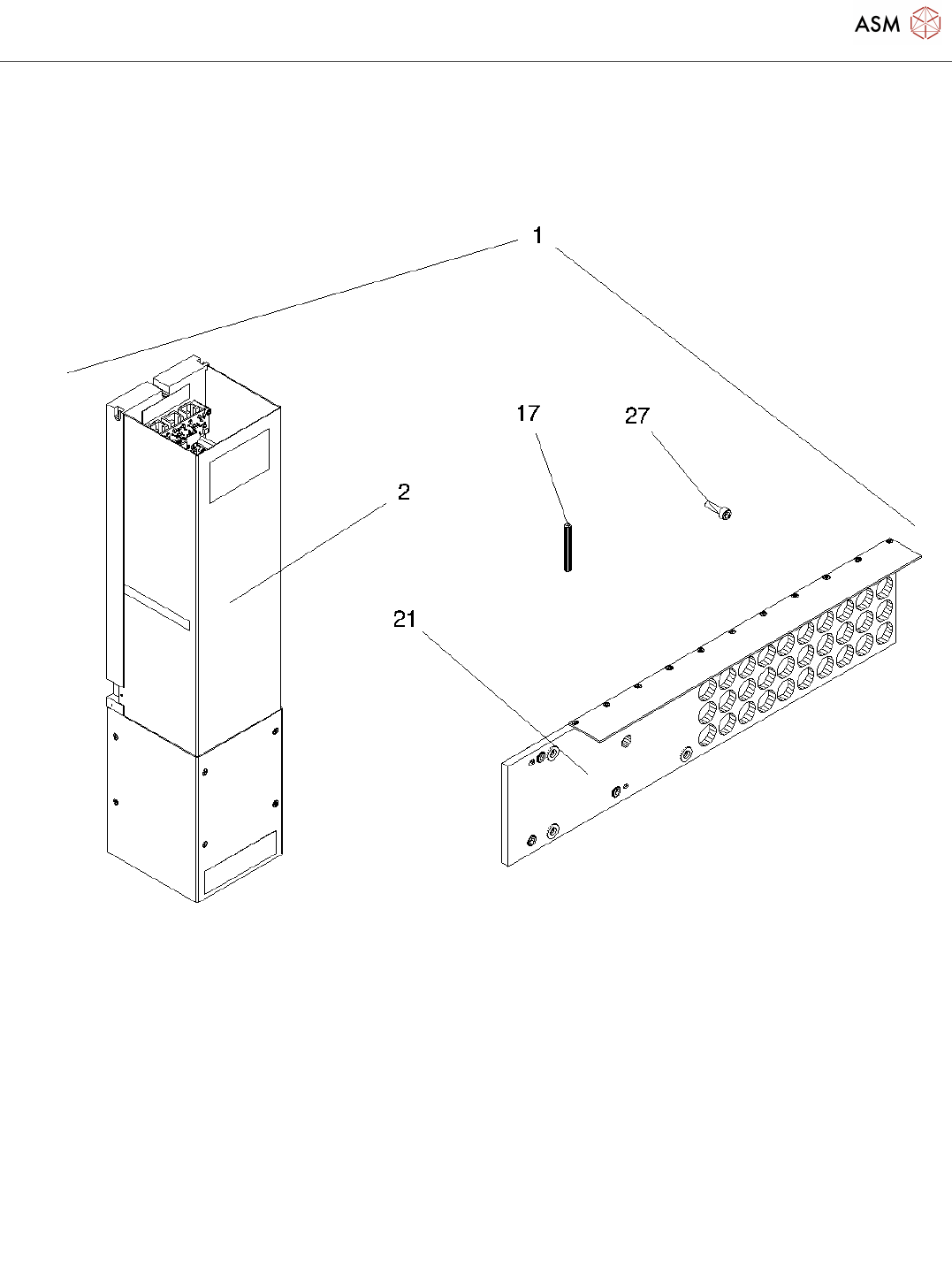 ASM

1

17

27

2

21