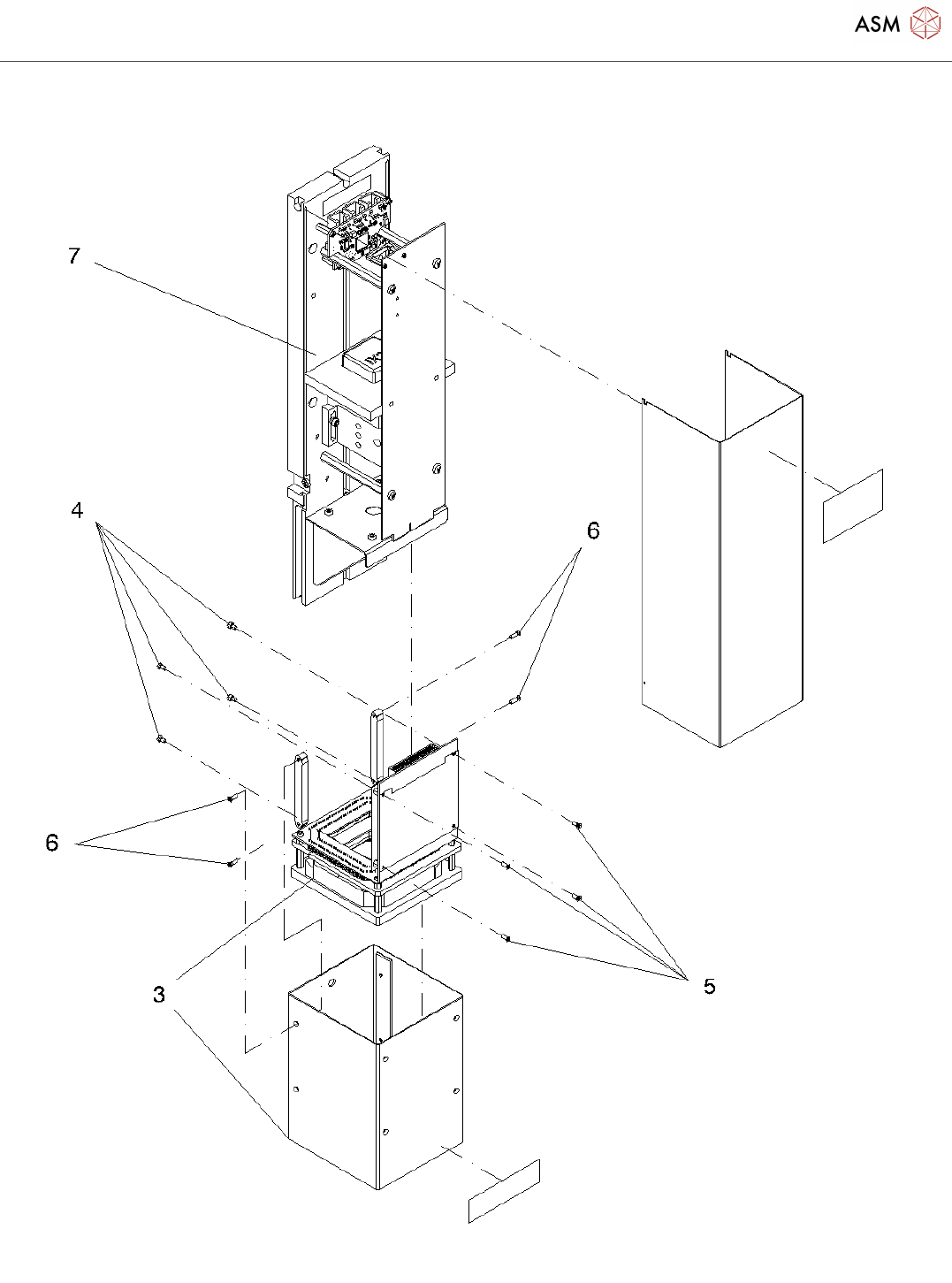 ASM

7

4

6

6

3

5