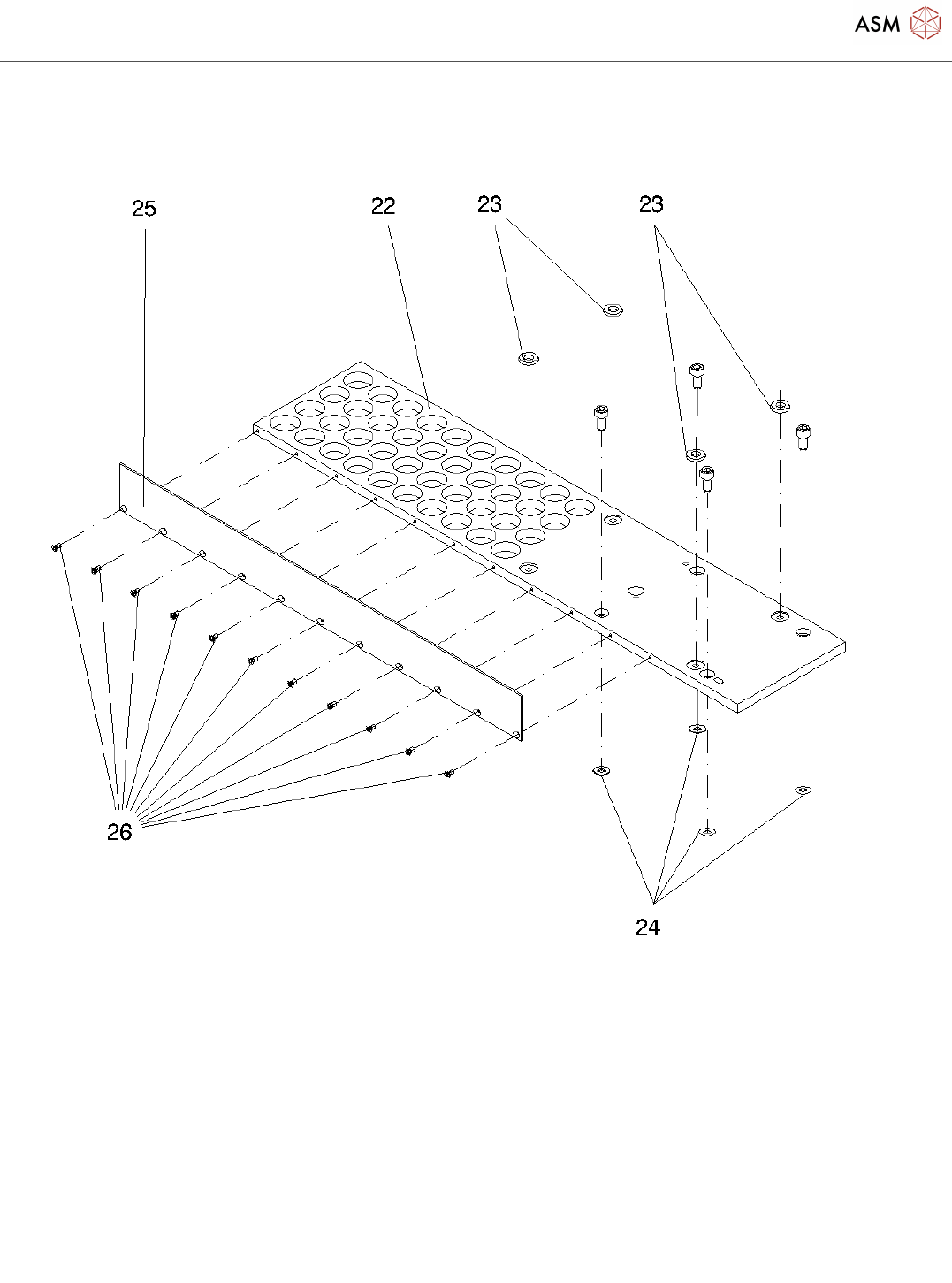 ASM

25
22
23
23
26
24