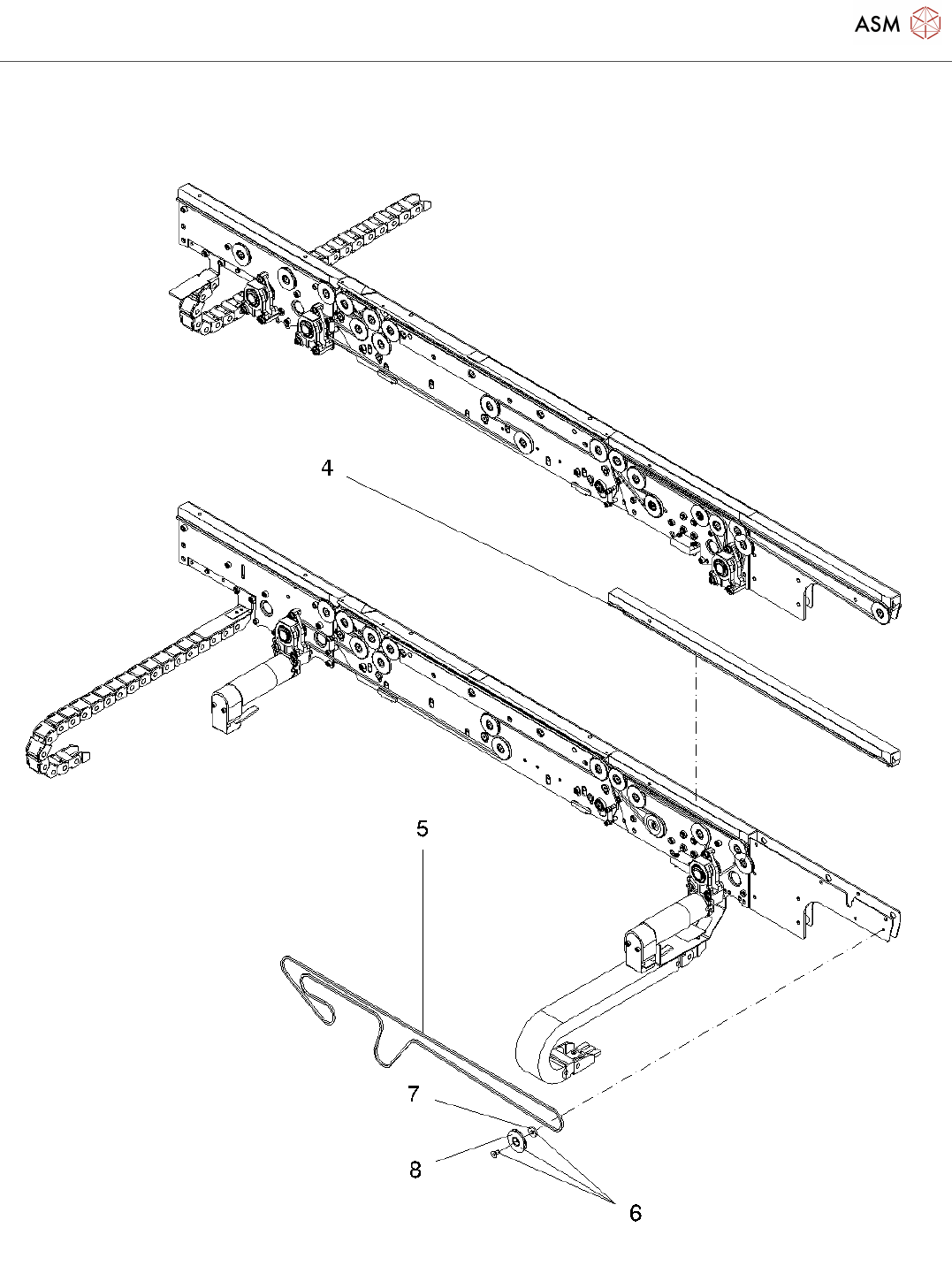 ASM

4

5

7

8

6