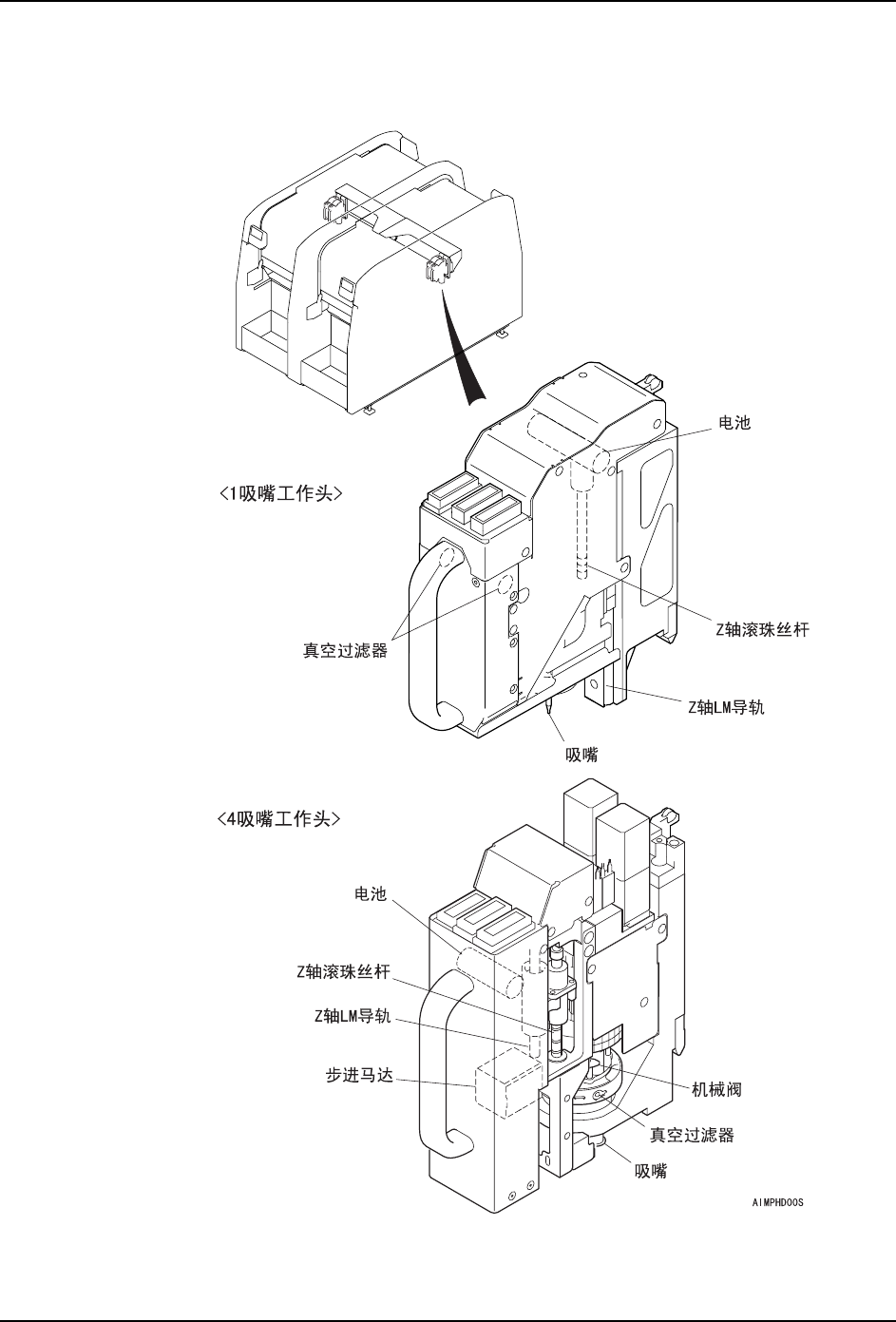 电池

<1吸嘴工作头>

真空过滤器

Z轴滚珠丝杆

Z轴LM导轨

吸嘴

<4吸嘴工作头>

电池

Z轴滚珠丝杆

Z轴LM导轨

步进马达

机械阀

真空过滤器

吸嘴

AIMPHD00S