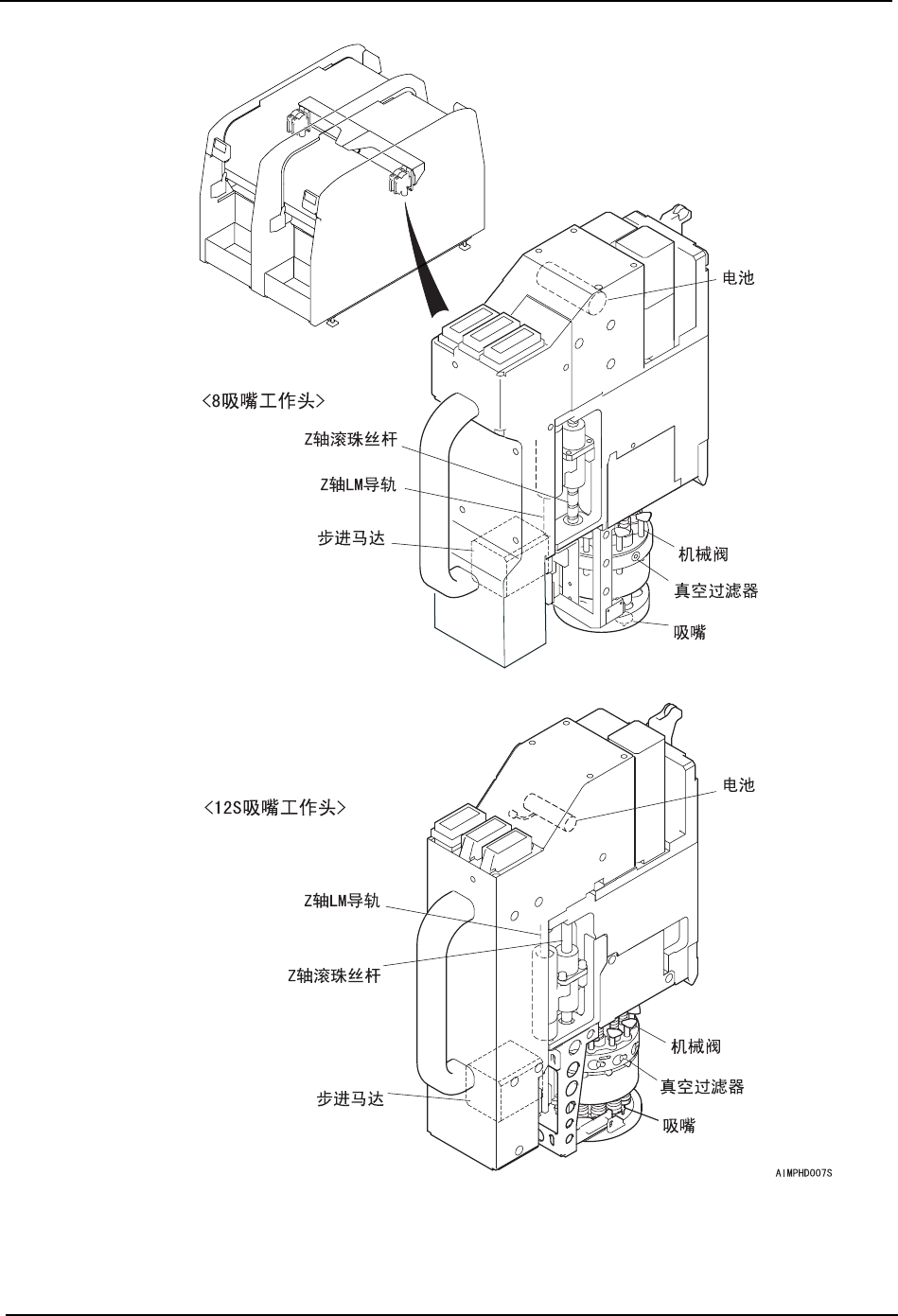 电池

<8吸嘴工作头>

Z轴滚珠丝杆

Z轴LM导轨

步进马达

机械阀

真空过滤器

吸嘴

电池

<12S吸嘴工作头>

Z轴LM导轨

Z轴滚珠丝杆

机械阀

真空过滤器

步进马达

吸嘴

AIMPHD007S