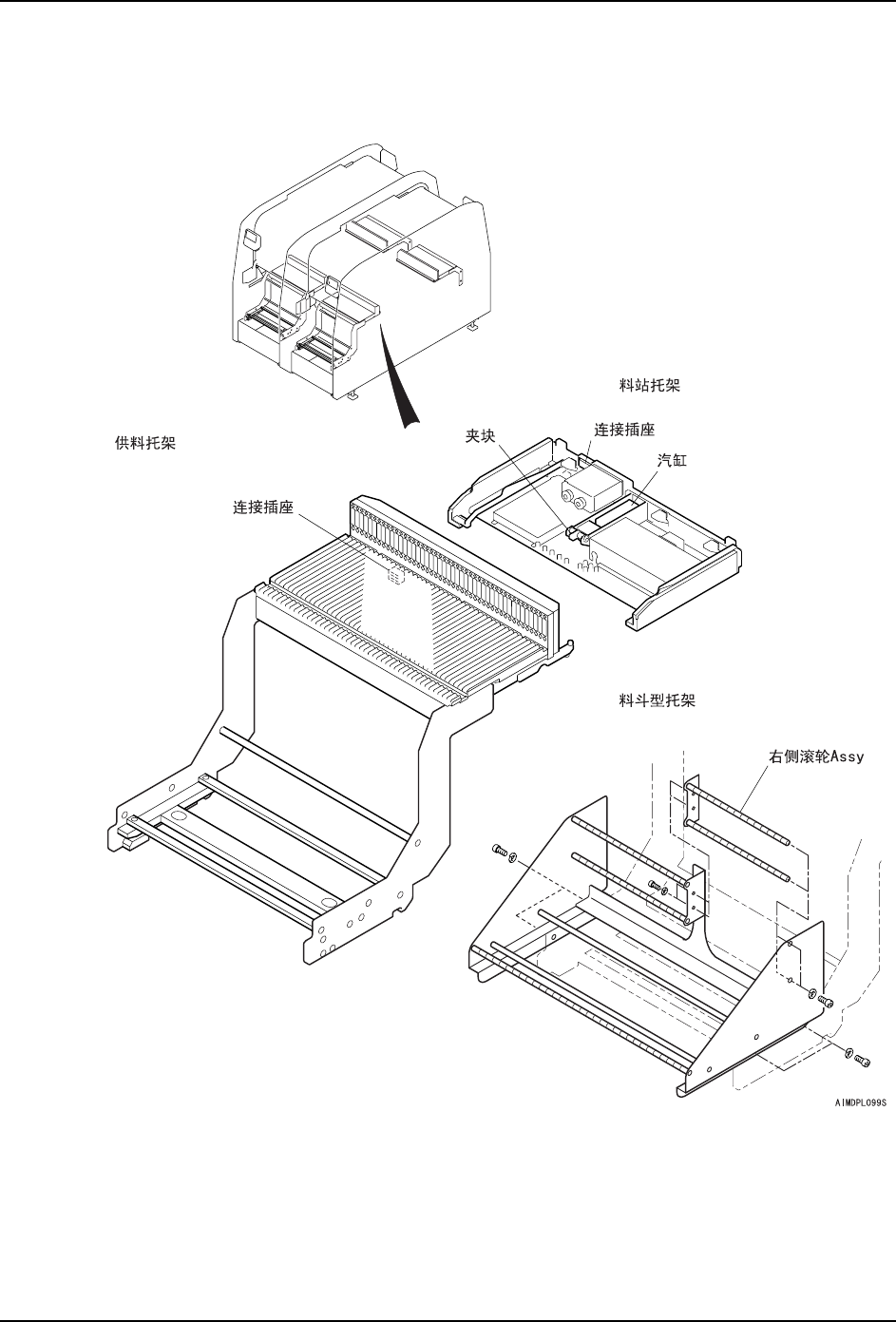 料站托架

供料托架

夹块

连接插座

汽缸

连接插座

料斗型托架

右侧滚轮Assy

AIMDPL099S