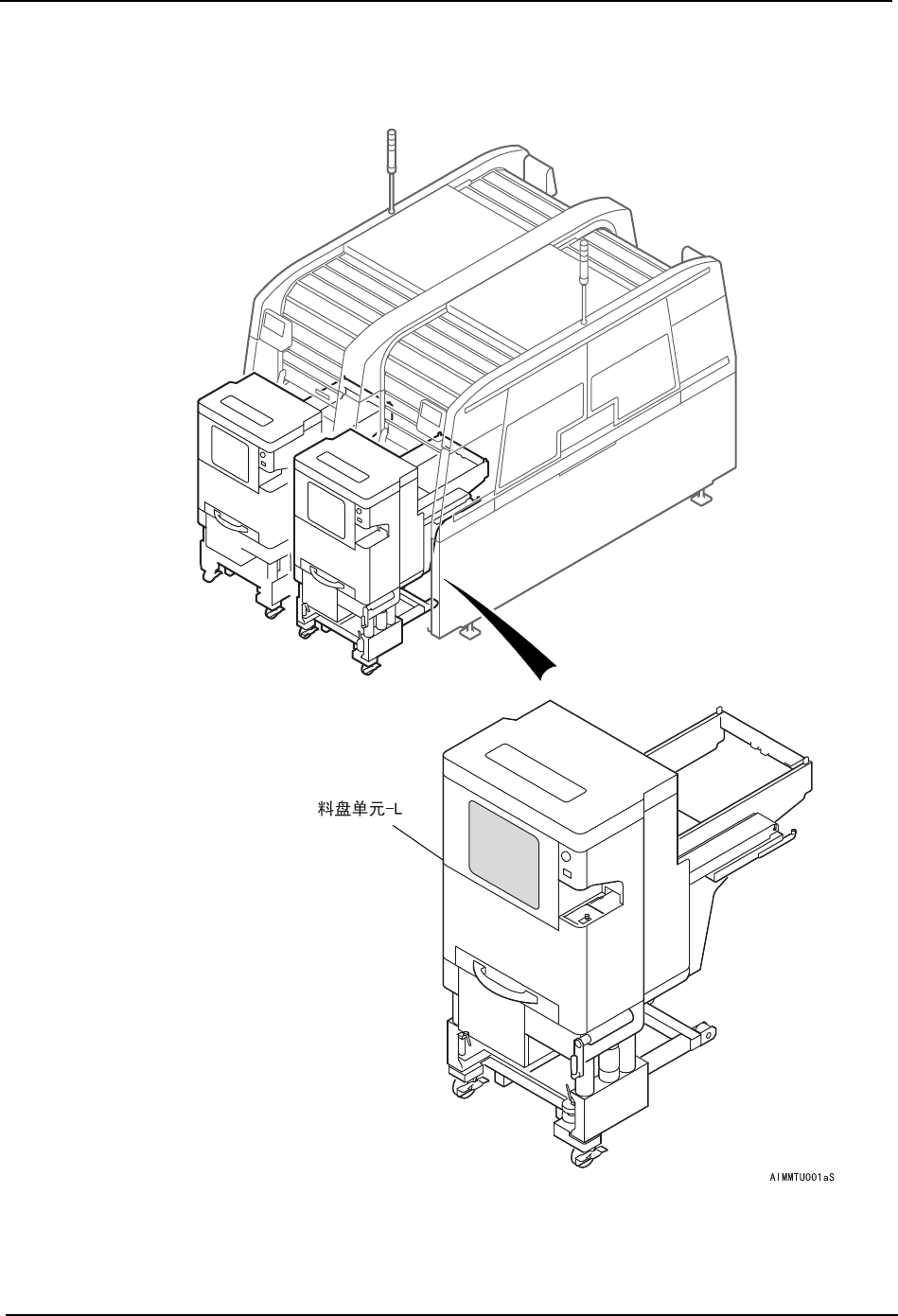 料盘单元-L

AIMMTU001aS