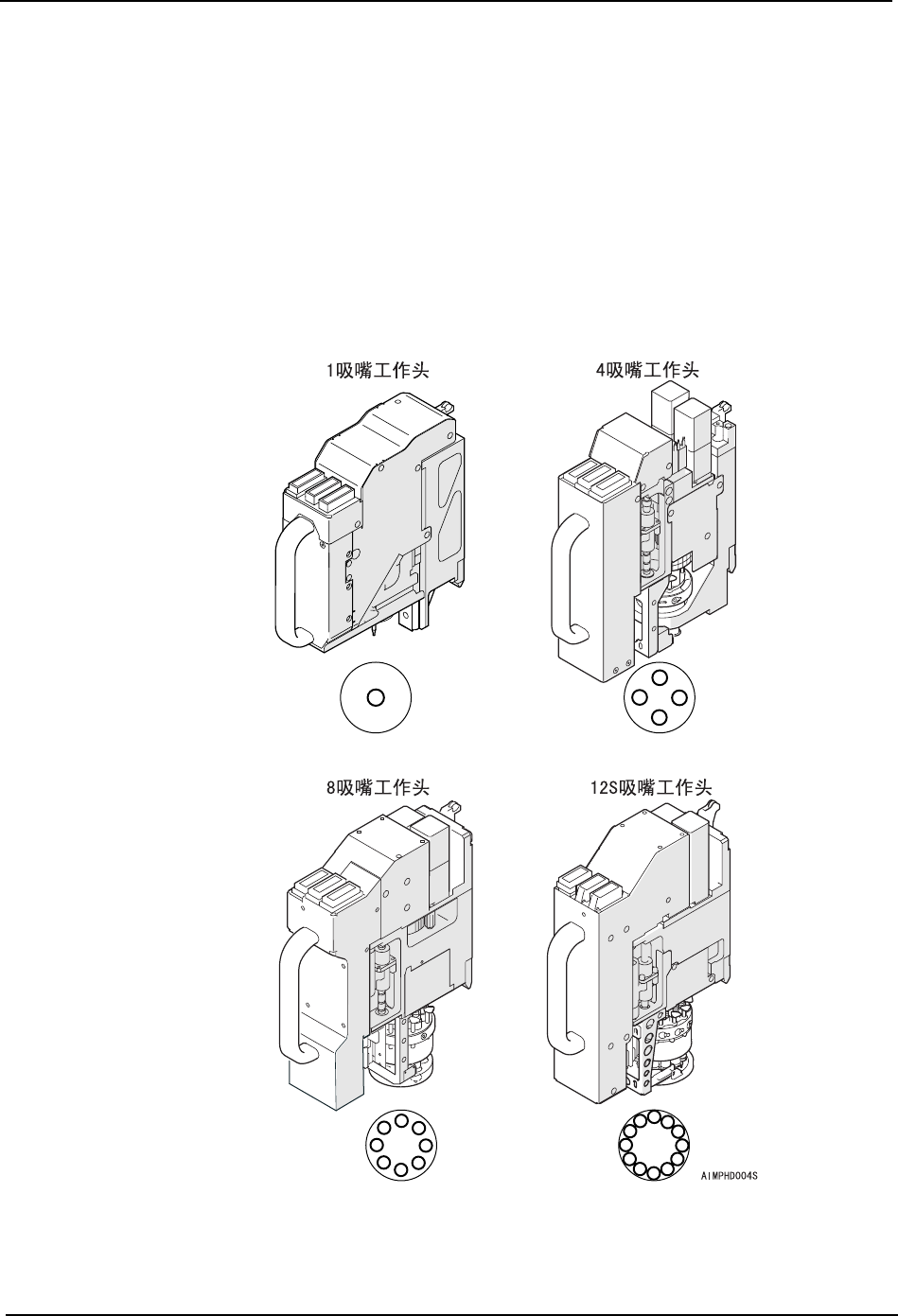 1吸嘴工作头

4吸嘴工作头

8吸嘴工作头

12S吸嘴工作头

AIMPHD004S