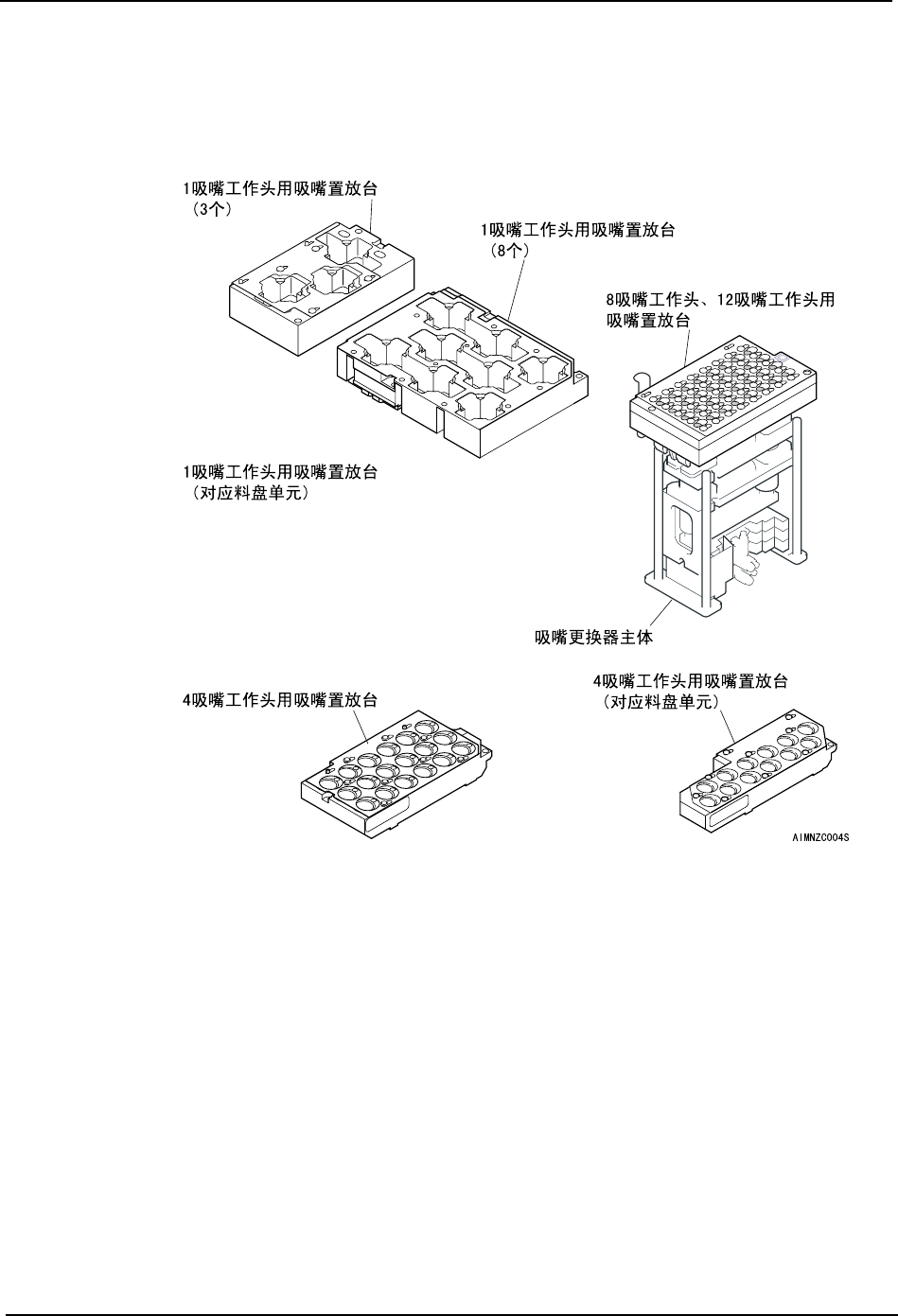 1吸嘴工作头用吸嘴置放台
（3个）

1吸嘴工作头用吸嘴置放台
（8个）

8吸嘴工作头、12吸嘴工作头用
吸嘴置放台

1吸嘴工作头用吸嘴置放台
（对应料盘单元）

吸嘴更换器主体

4吸嘴工作头用吸嘴置放台

4吸嘴工作头用吸嘴置放台
（对应料盘单元）

AIMNZC004S