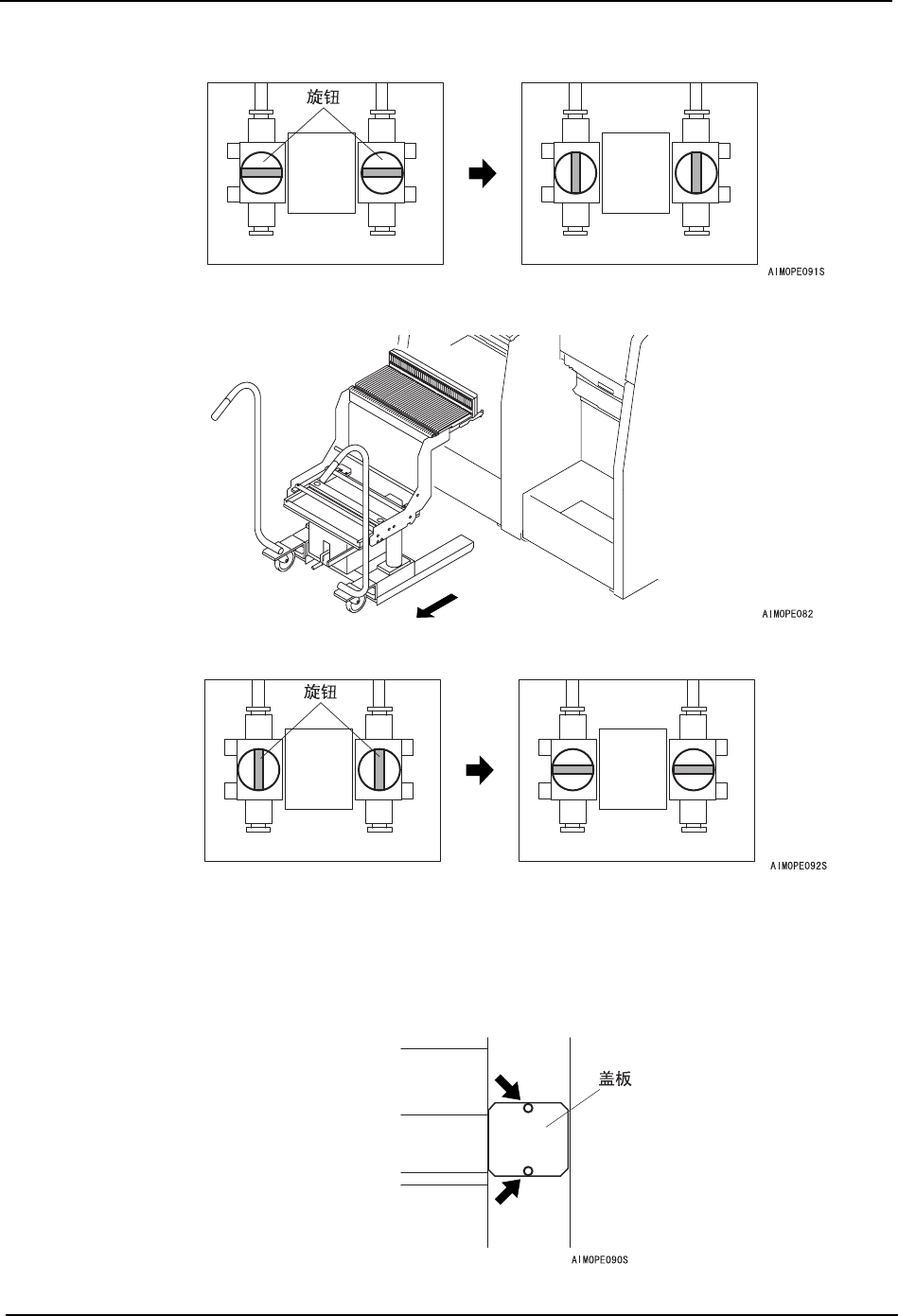 旋钮

AIMOPE091S

AIMOPE082

旋钮

AIMOPE092S

盖板

AIMOPE090S