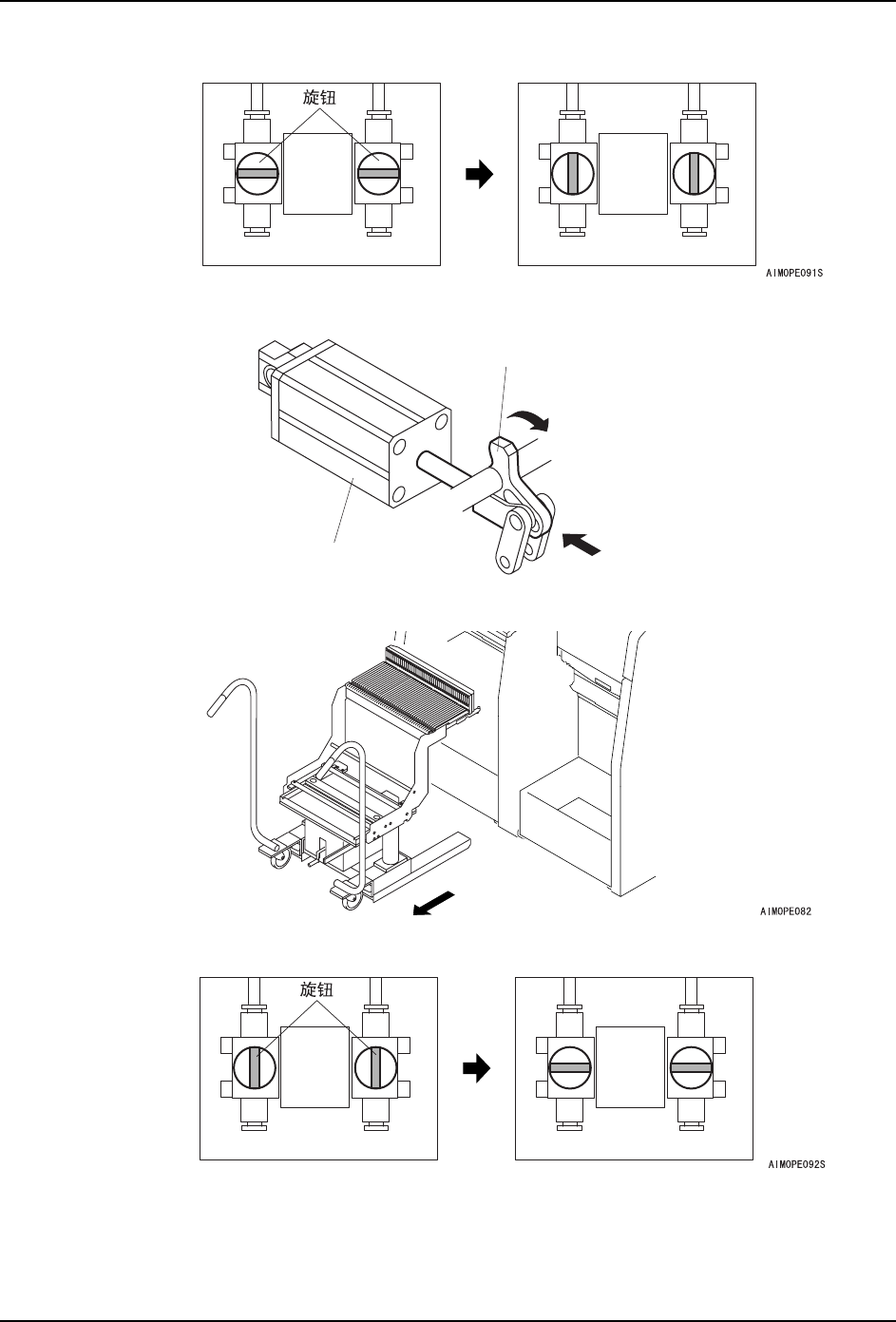 旋钮

AIMOPE091S

AIMOPE082

旋钮

AIMOPE092S