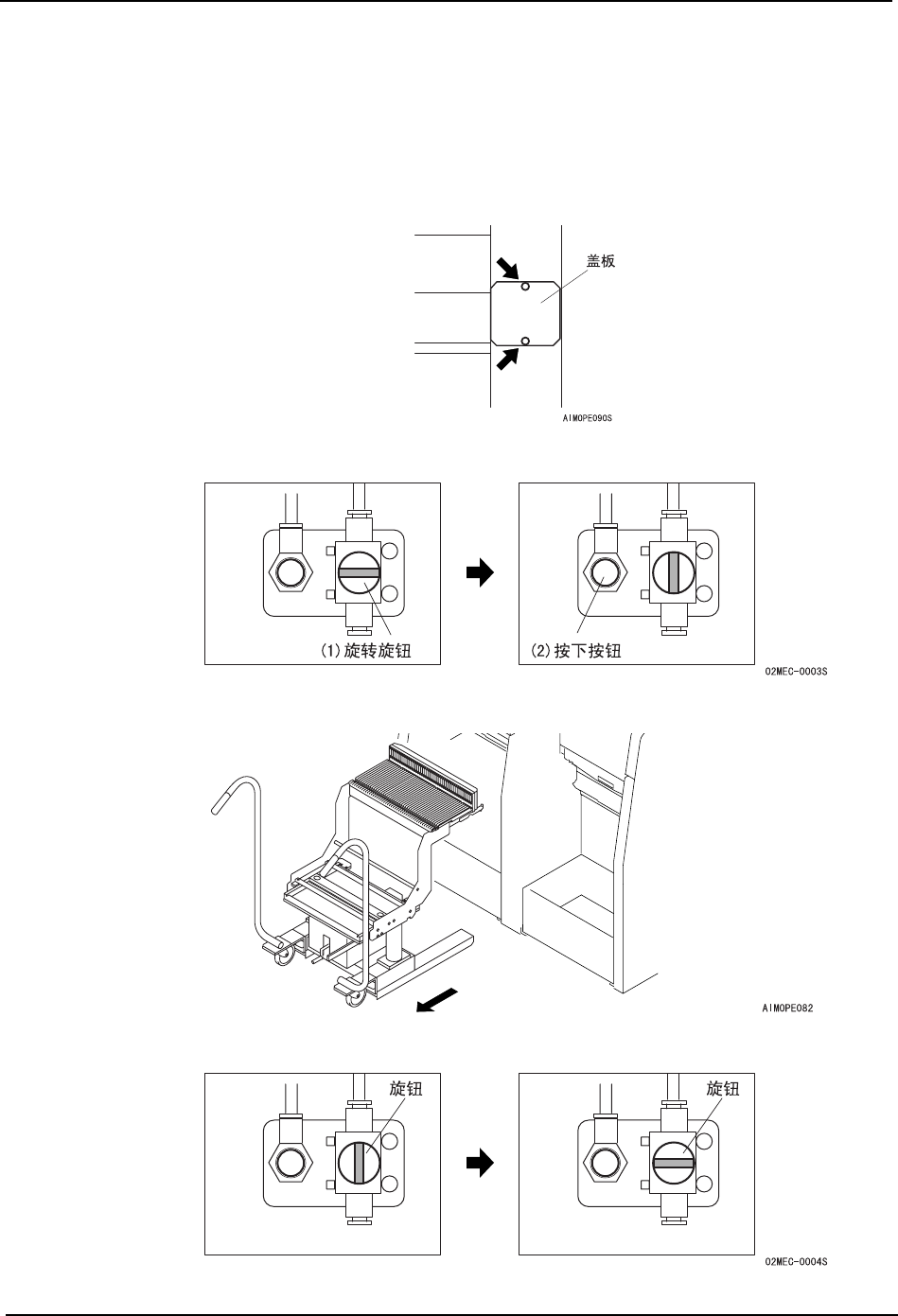 盖板

AIMOPE090S

(1)旋转旋钮

(2)按下按钮

02MEC-0003S

AIMOPE082

旋钮

旋钮

02MEC-0004S