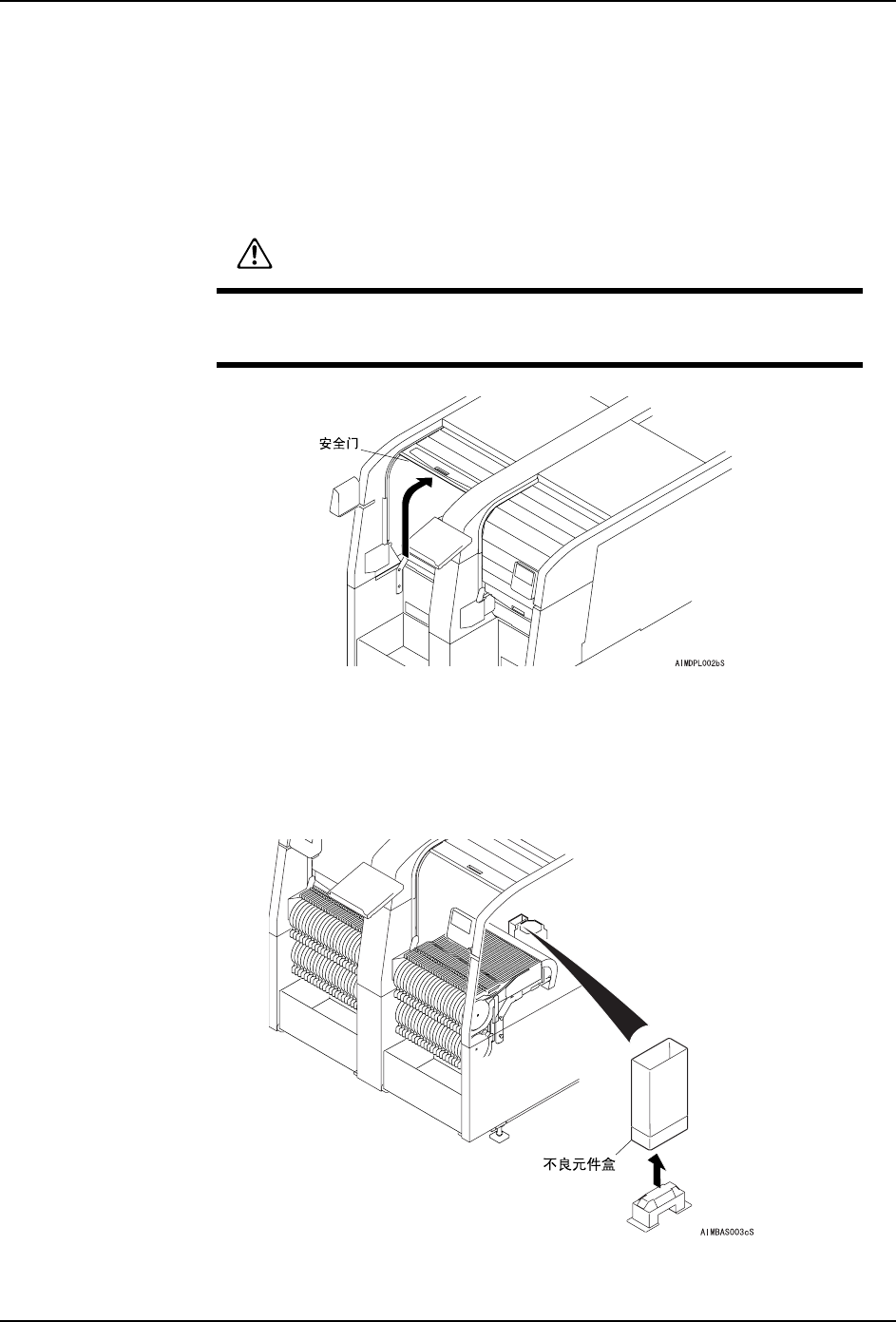 安全门

AIMDPL002bS

不良元件盒

AIMBAS003cS