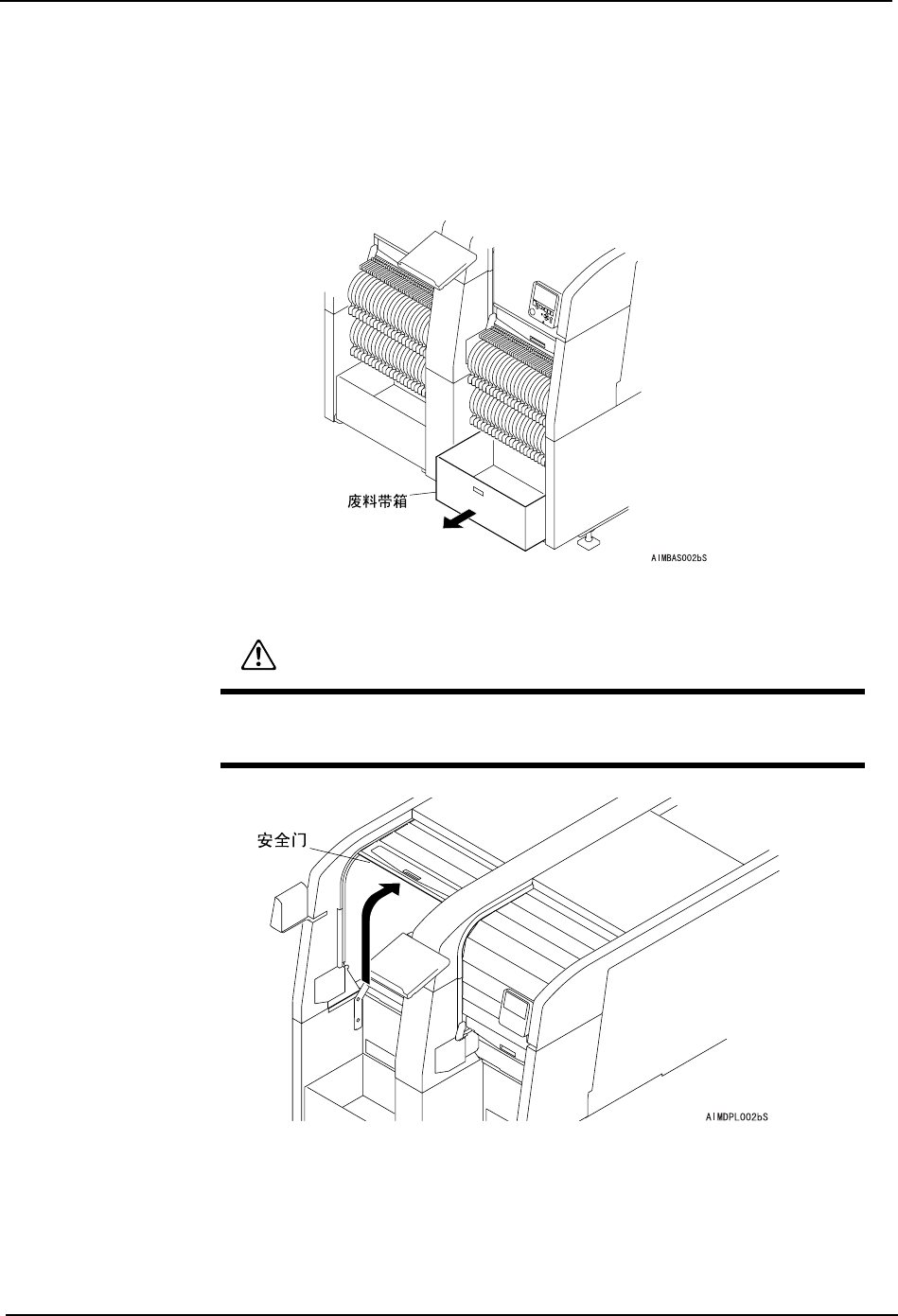 废料带箱

AIMBAS002bS

安全门

AIMDPL002bS