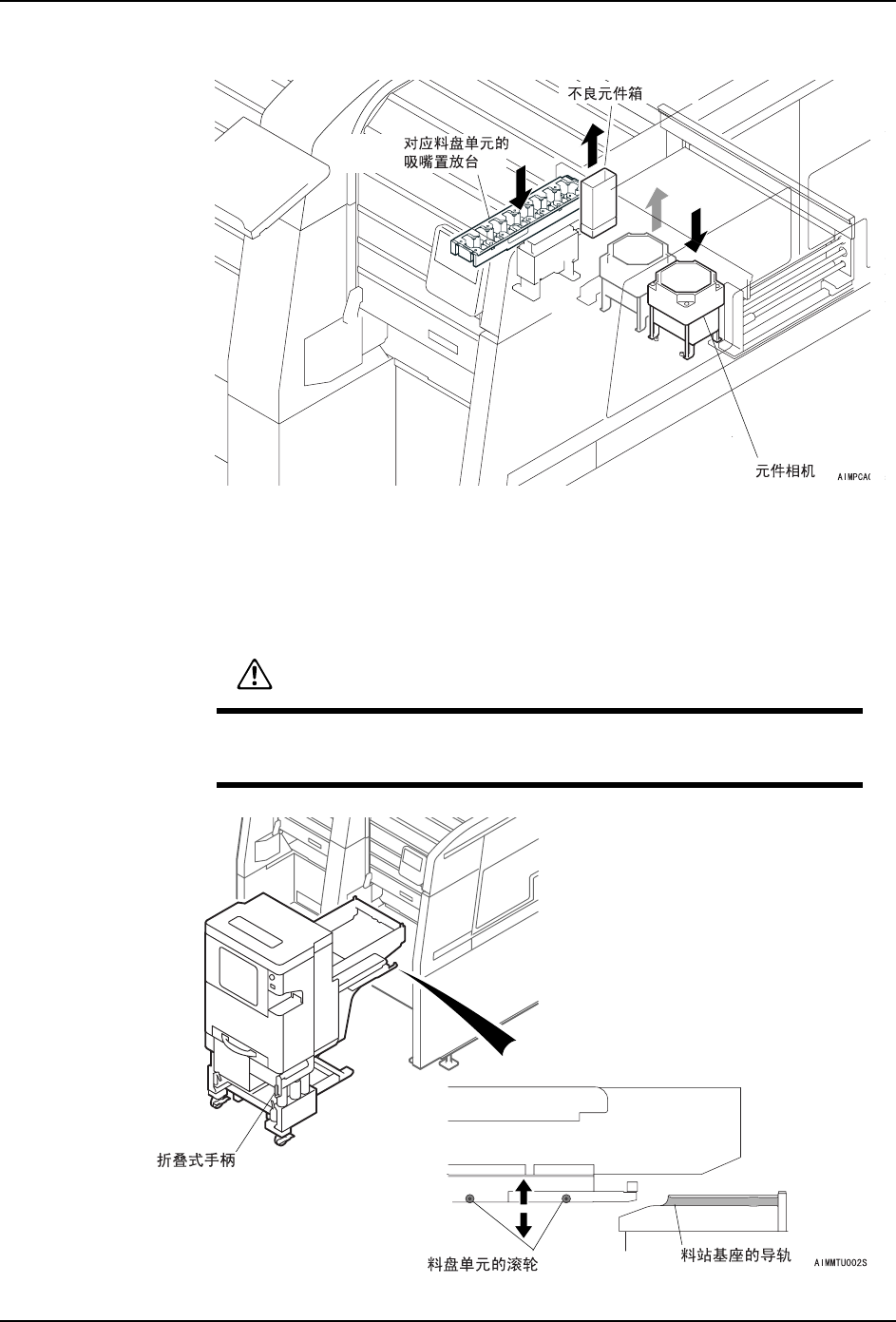 不良元件箱

对应料盘单元的吸嘴置放台

元件相机

AIMPCA(

折叠式手柄

料盘单元的滚轮

料站基座的导轨

AIMMTU002S