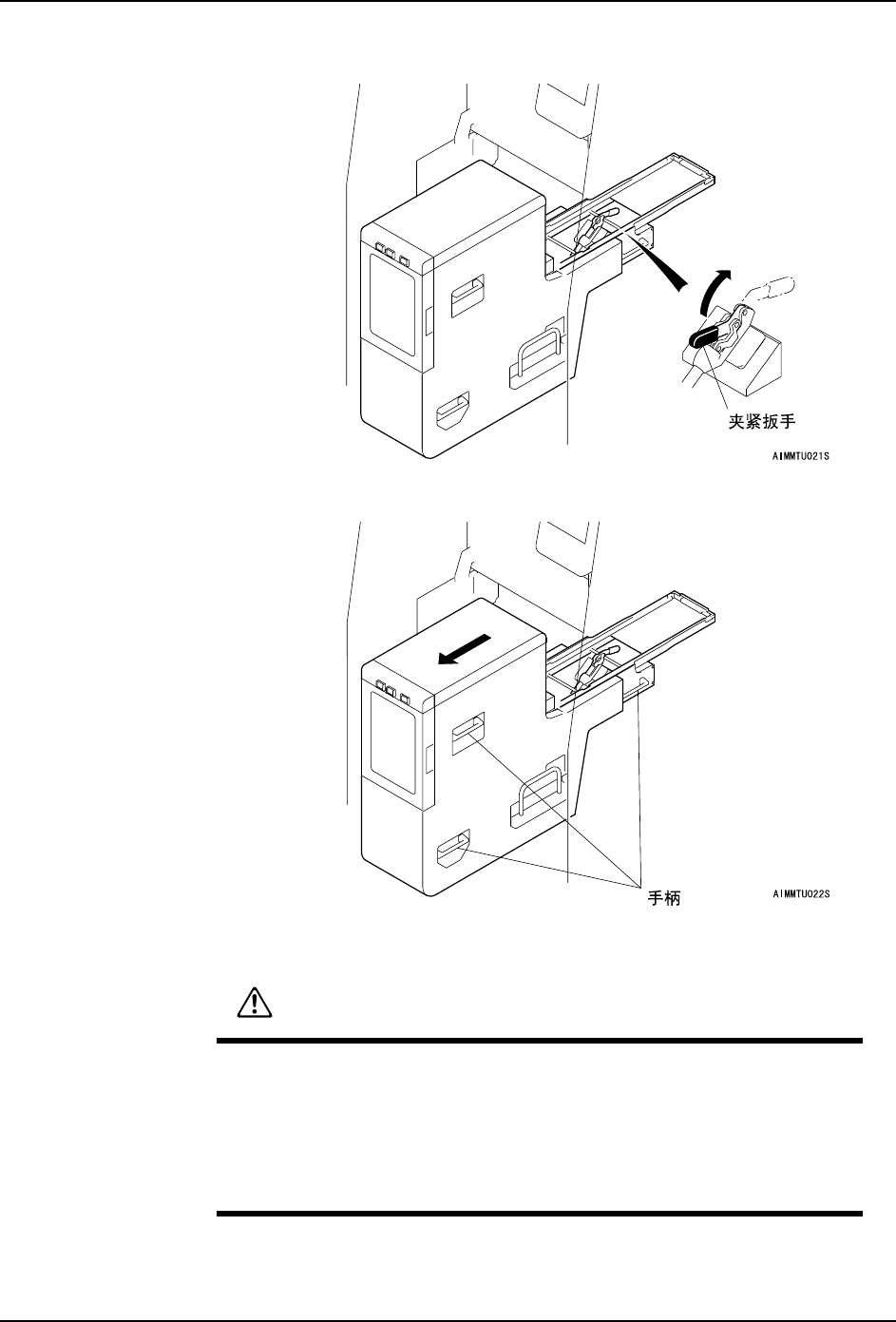 夹紧扳手

AIMMTU021S

手柄

AIMMTU022S