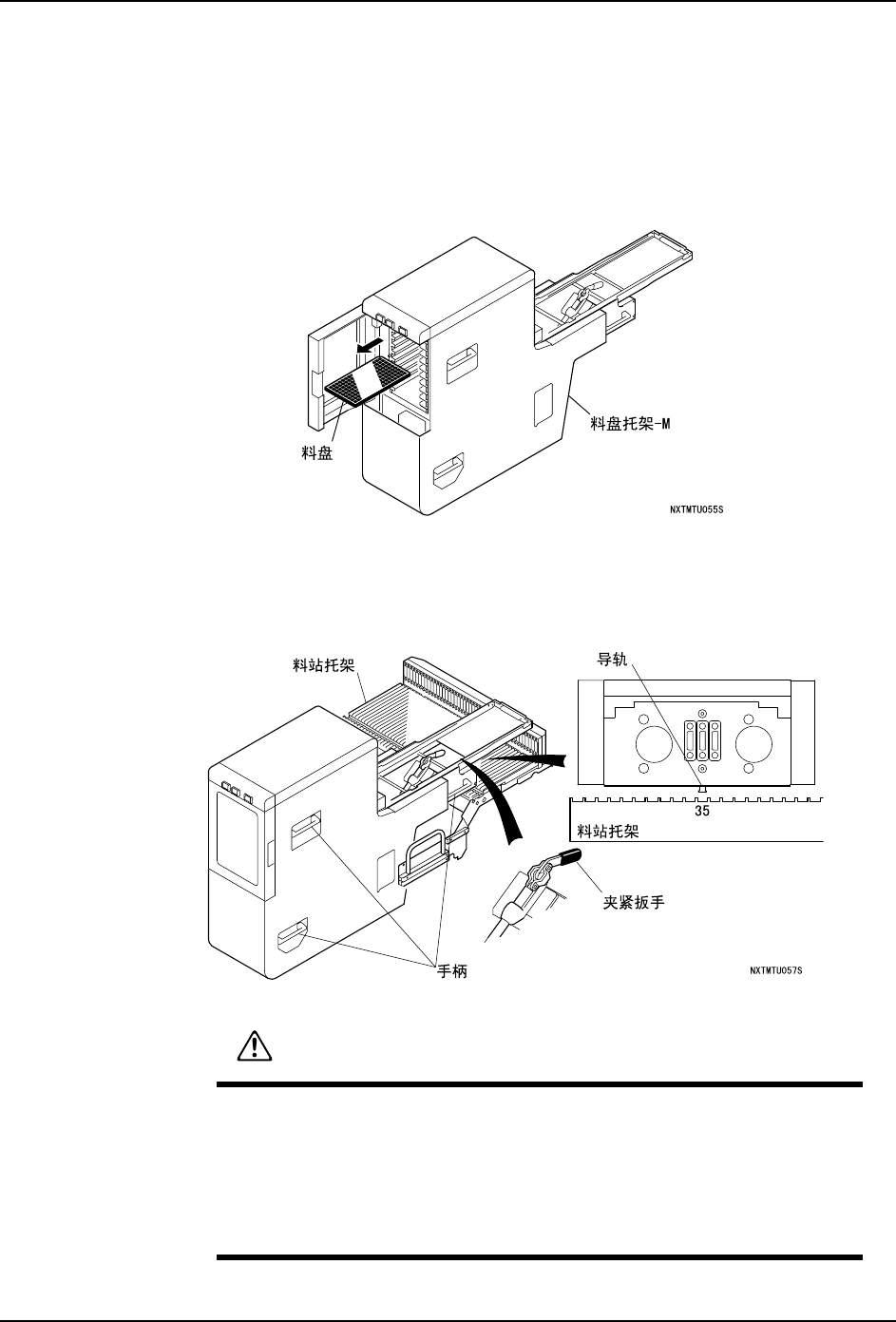 料盘

料盘托架-M

NXTMTU055S

料站托架

导轨

35

料站托架

夹紧扳手

手柄

NXTMTU057S