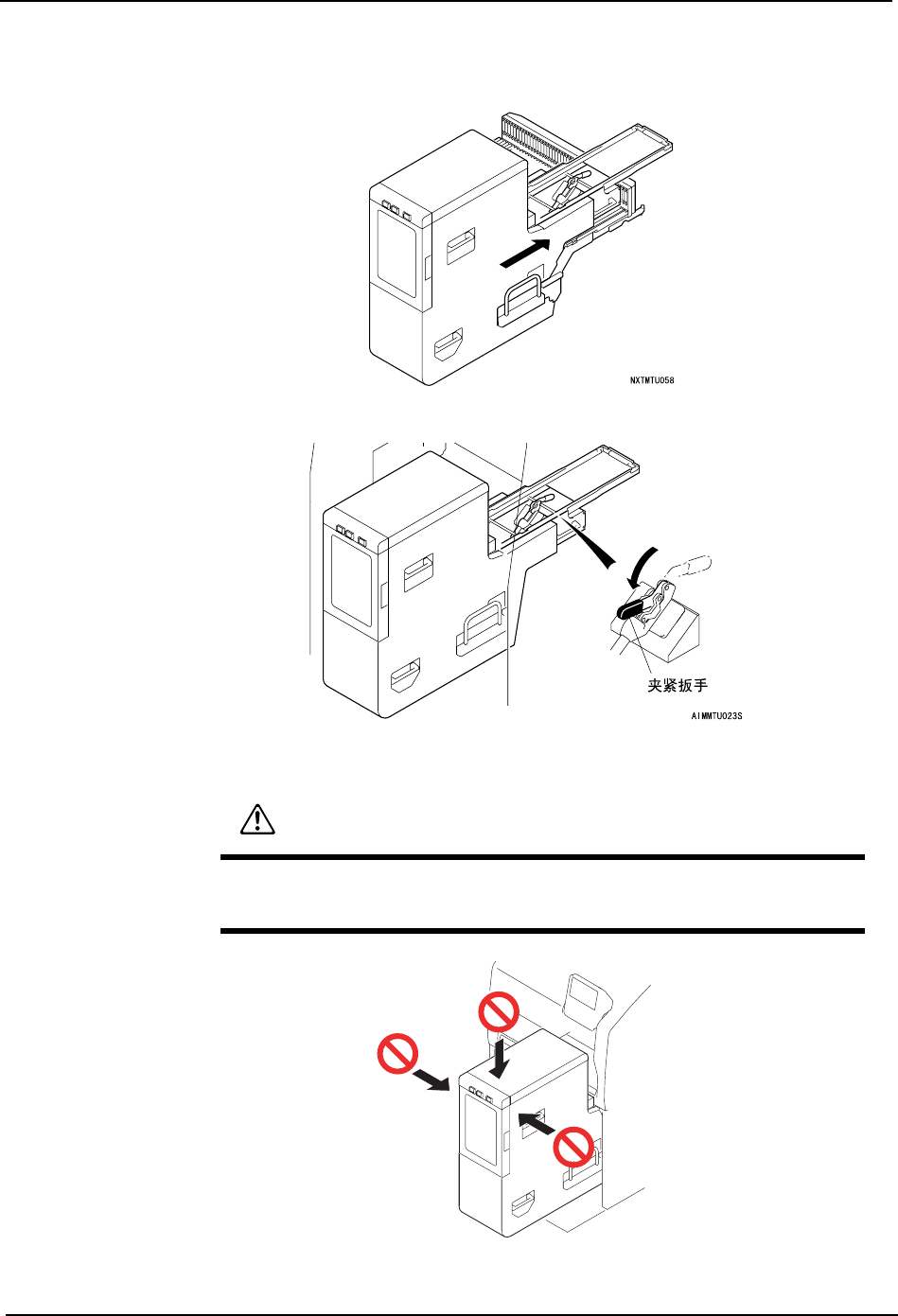 NXTMTU058

夹紧扳手

AIMMTU023S