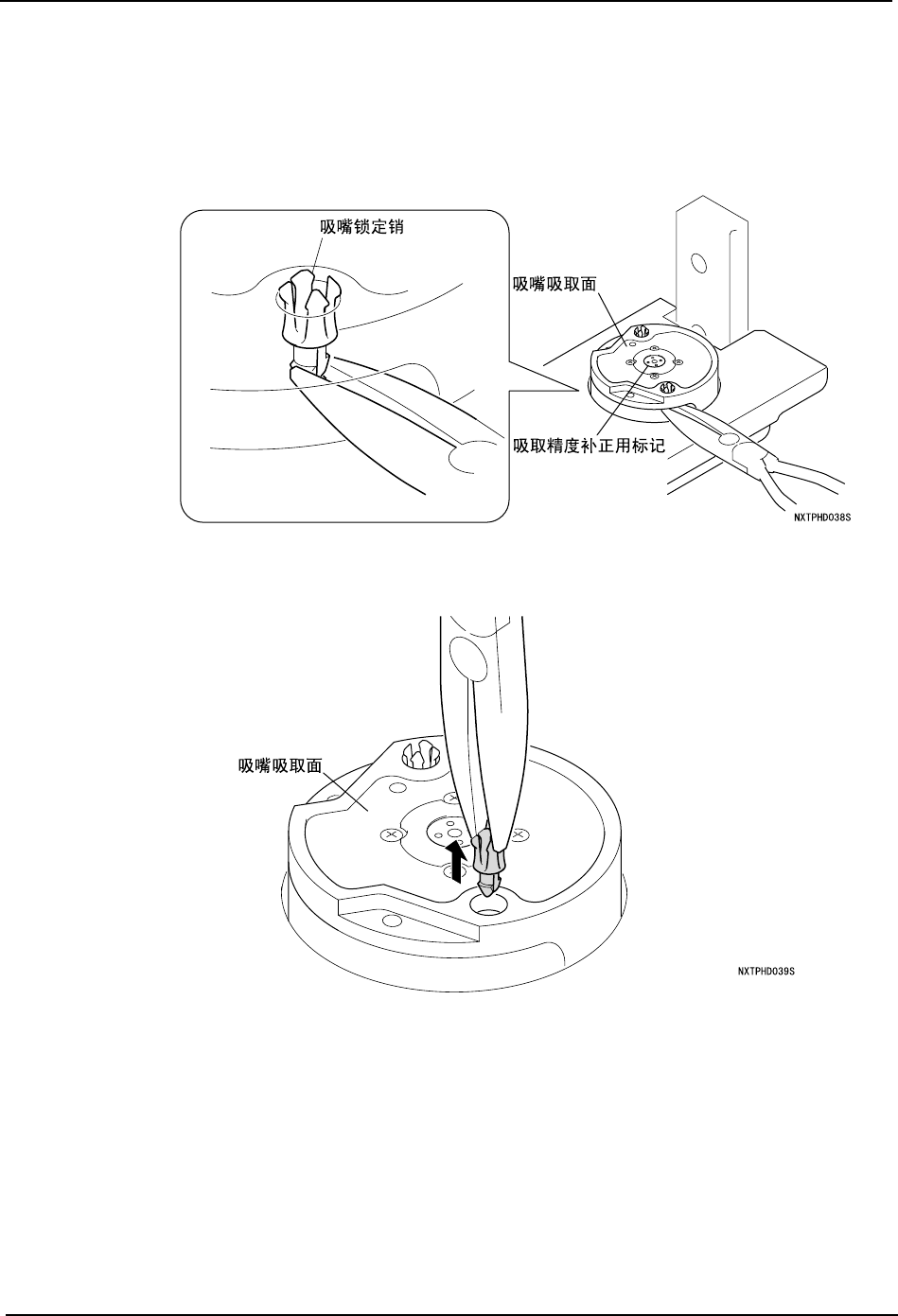 吸嘴锁定销

吸嘴吸取面

吸取精度补正用标记

NXTPHD038S

吸嘴吸取面

NXTPHD039S