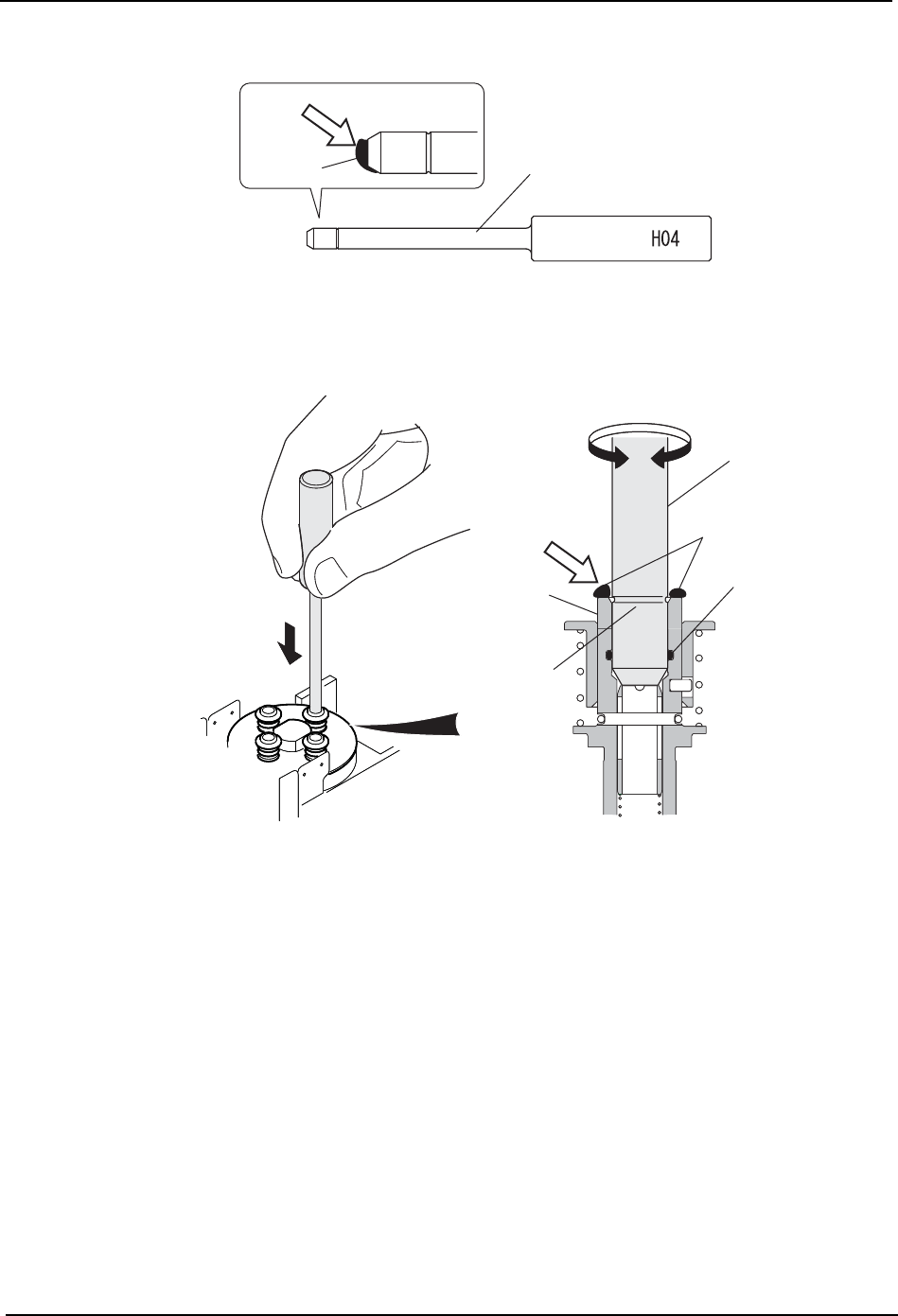 H04