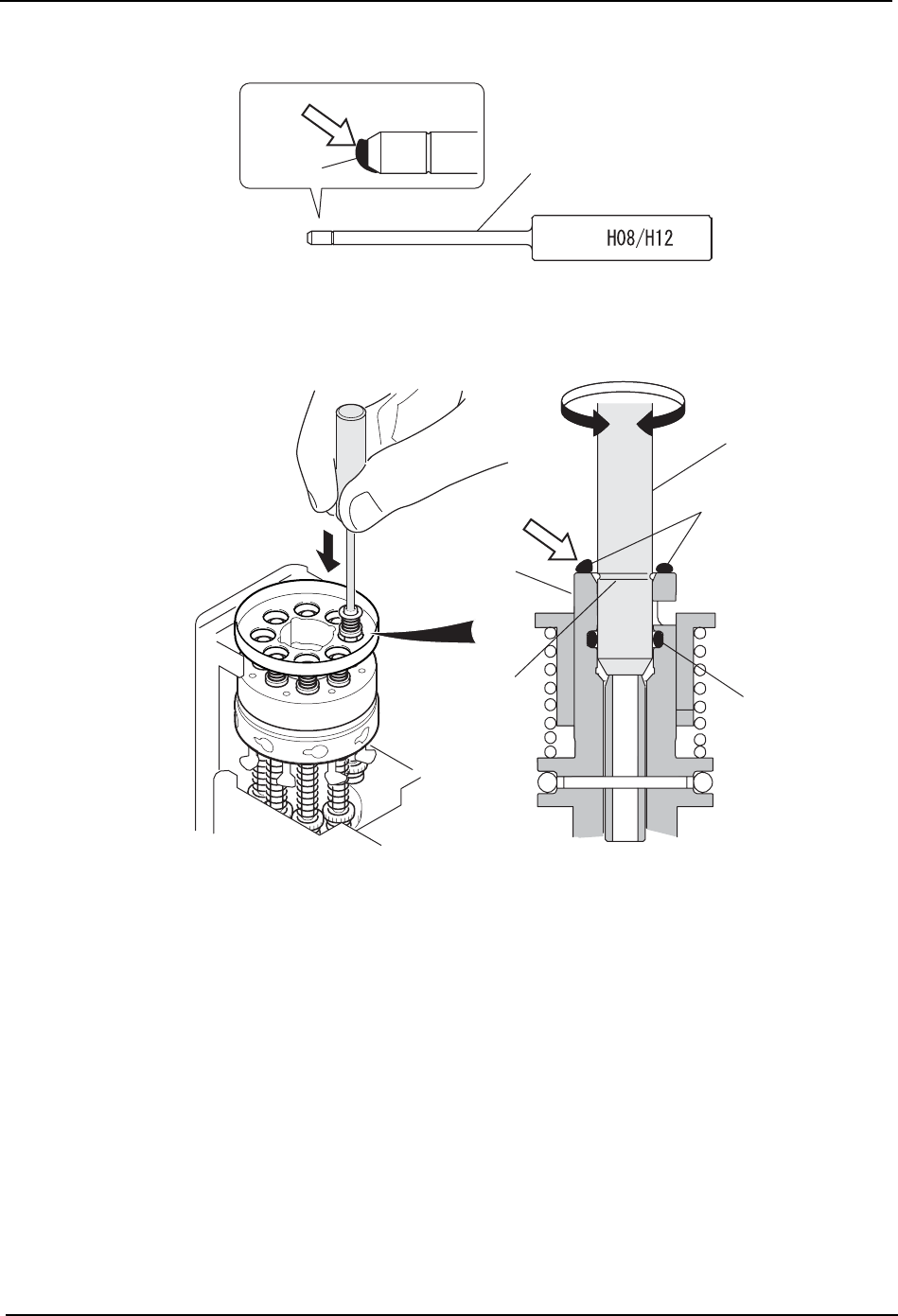 H08/H12