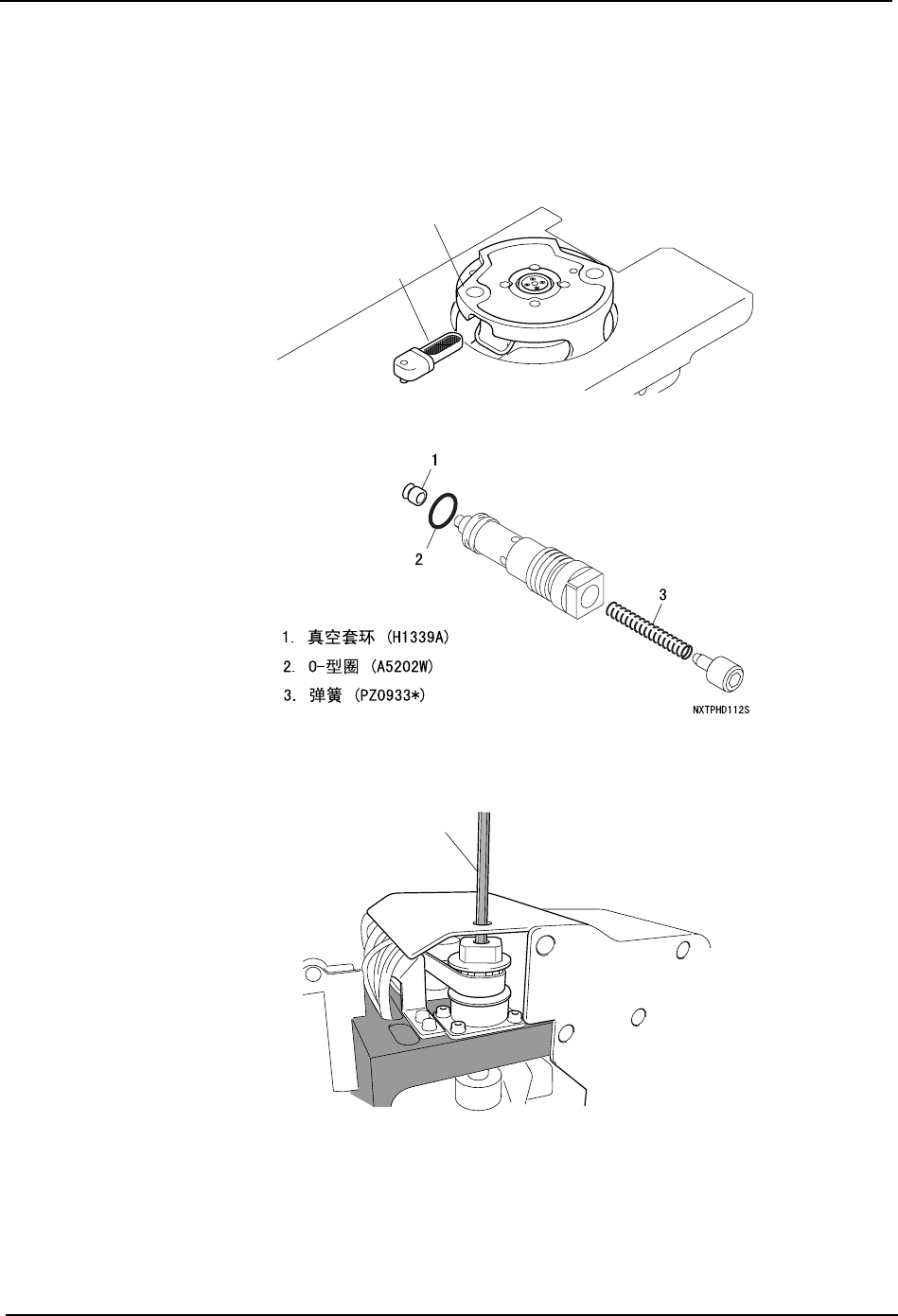 1

2

3

1. 真空套环 (H1339A)

2. O-型圈 (A5202W)

3. 弹簧 (PZ0933*)

NXTPHD112S