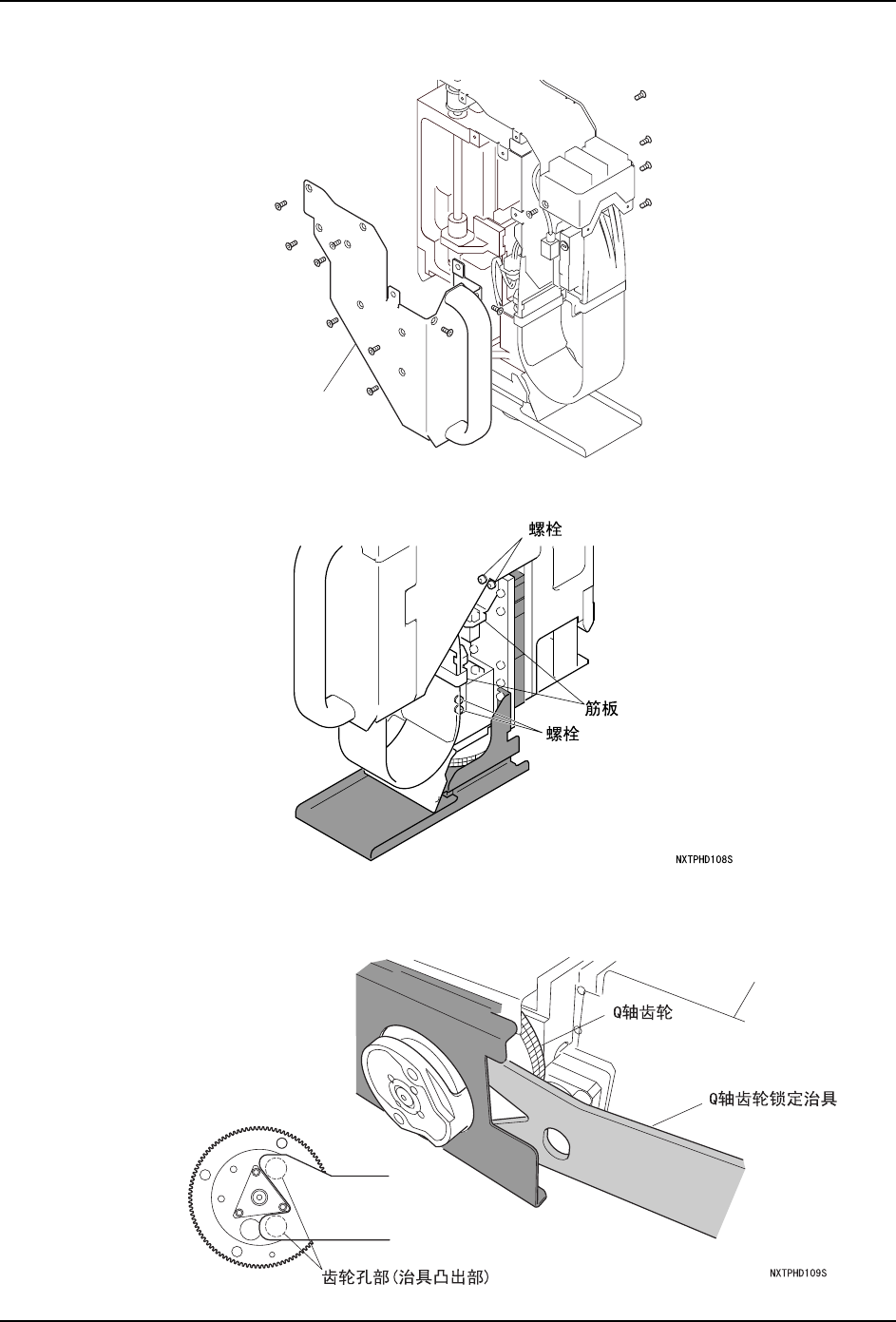 螺栓

筋板

螺栓

NXTPHD108S

Q轴齿轮

Q轴齿轮锁定治具

齿轮孔部(治具凸出部)

NXTPHD109S