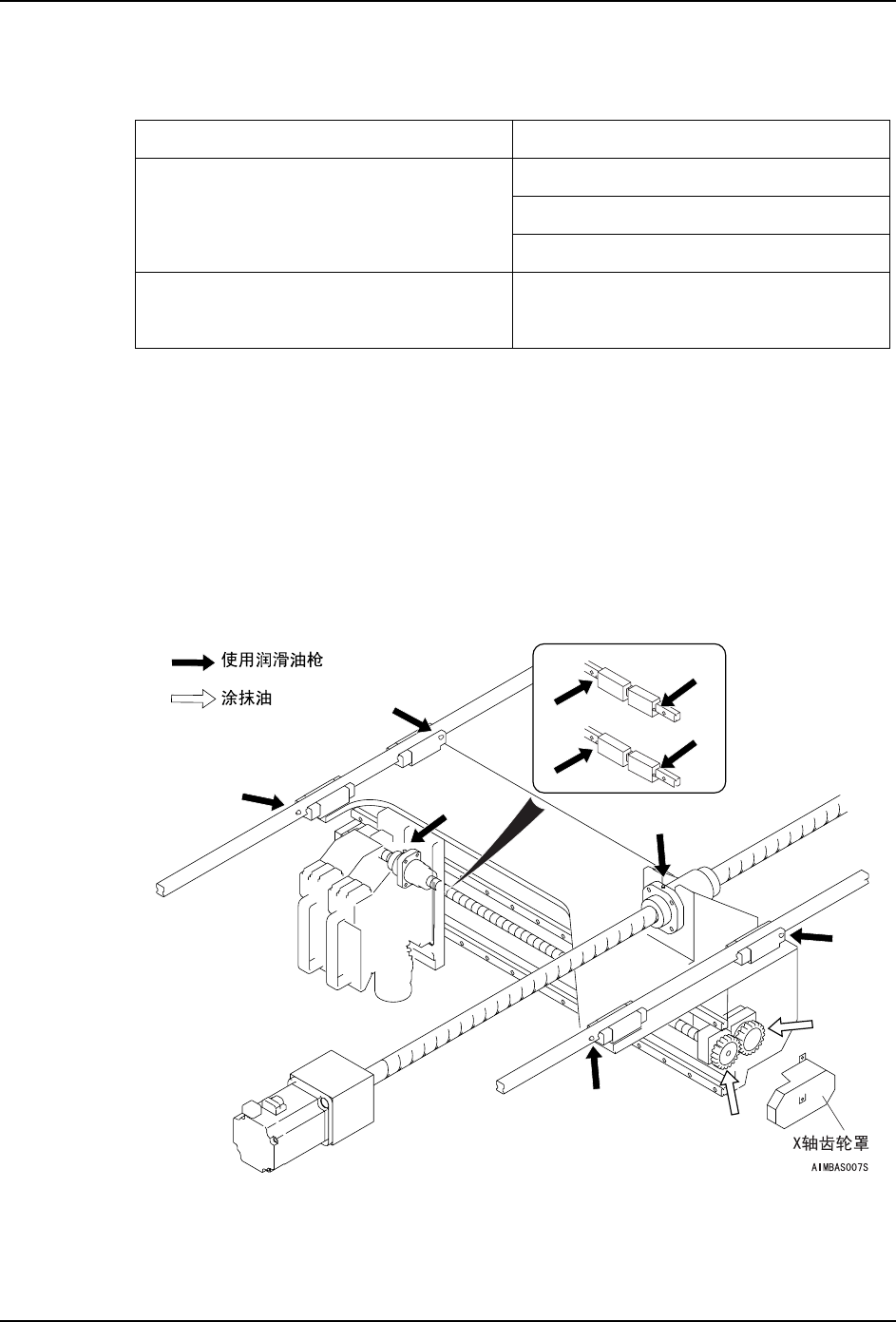 使用润滑油枪

涂抹油

X轴齿轮罩

AIMBAS007S