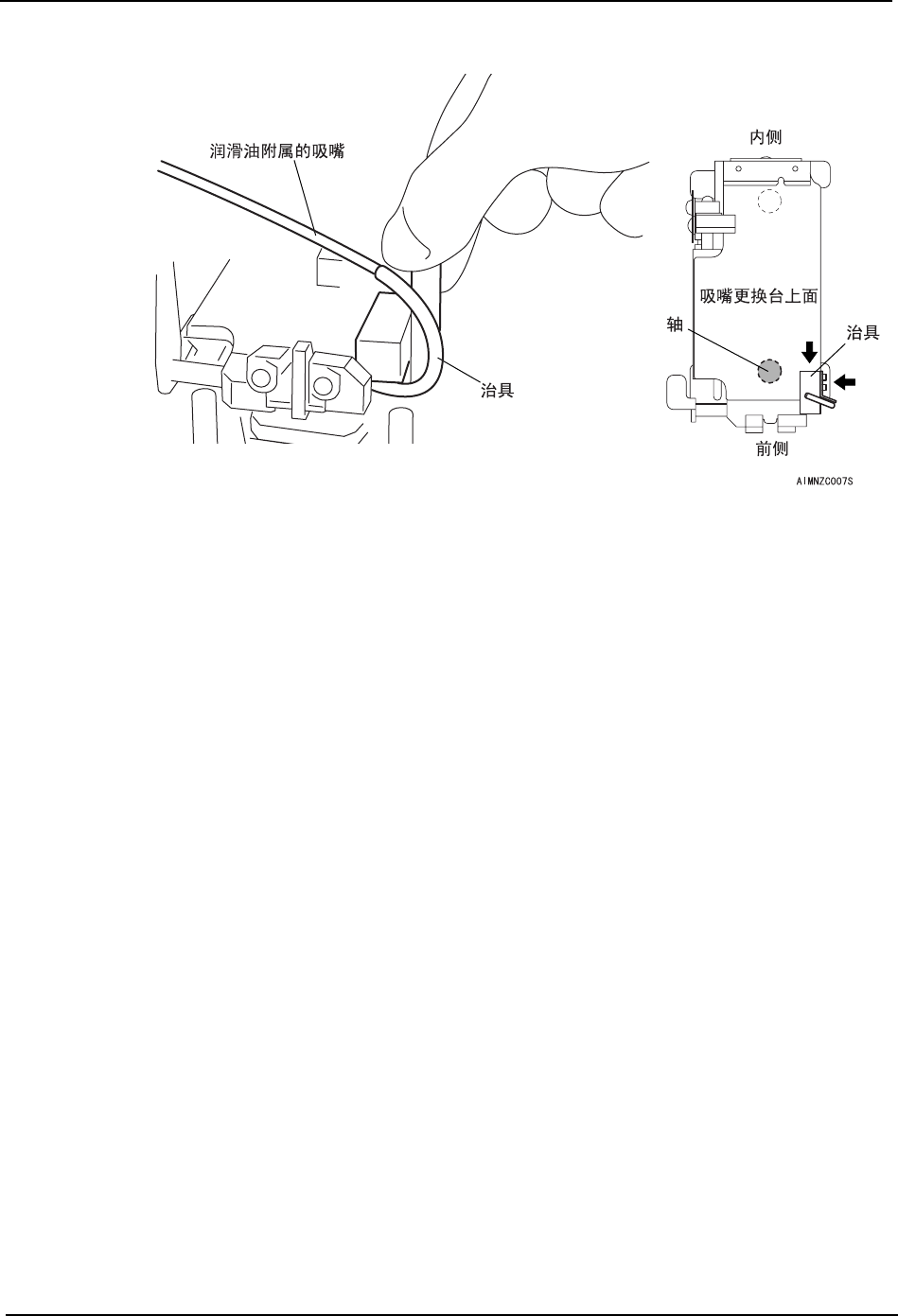 润滑油附属的吸嘴

治具

内侧

吸嘴更换台上面

轴

治具

前侧

AIMNZC007S