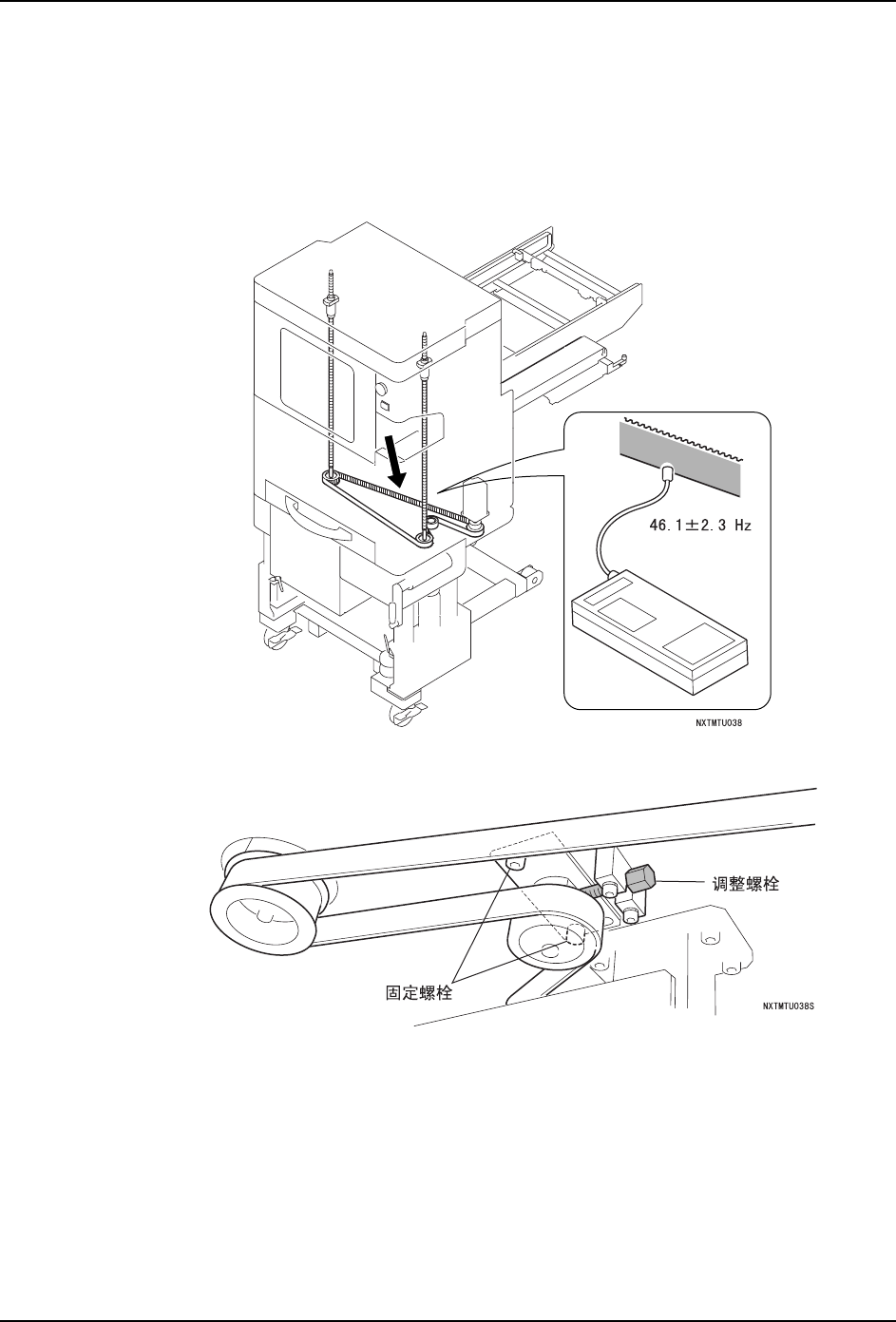 46.1±2.3 Hz

NXTMTU038

调整螺栓

固定螺栓

NXTMTU038S