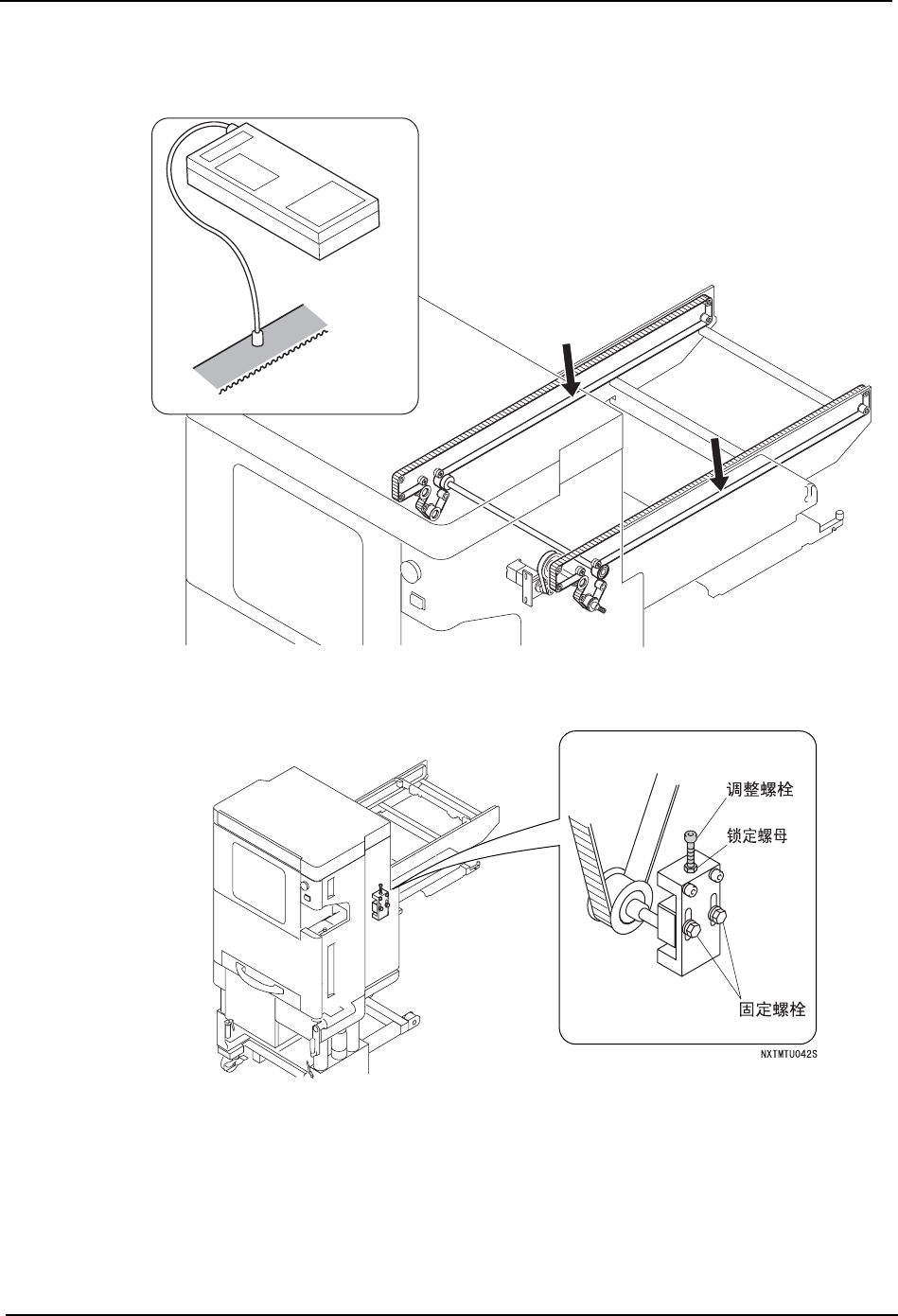 调整螺栓
锁定螺母
固定螺栓
NXTMTU042S