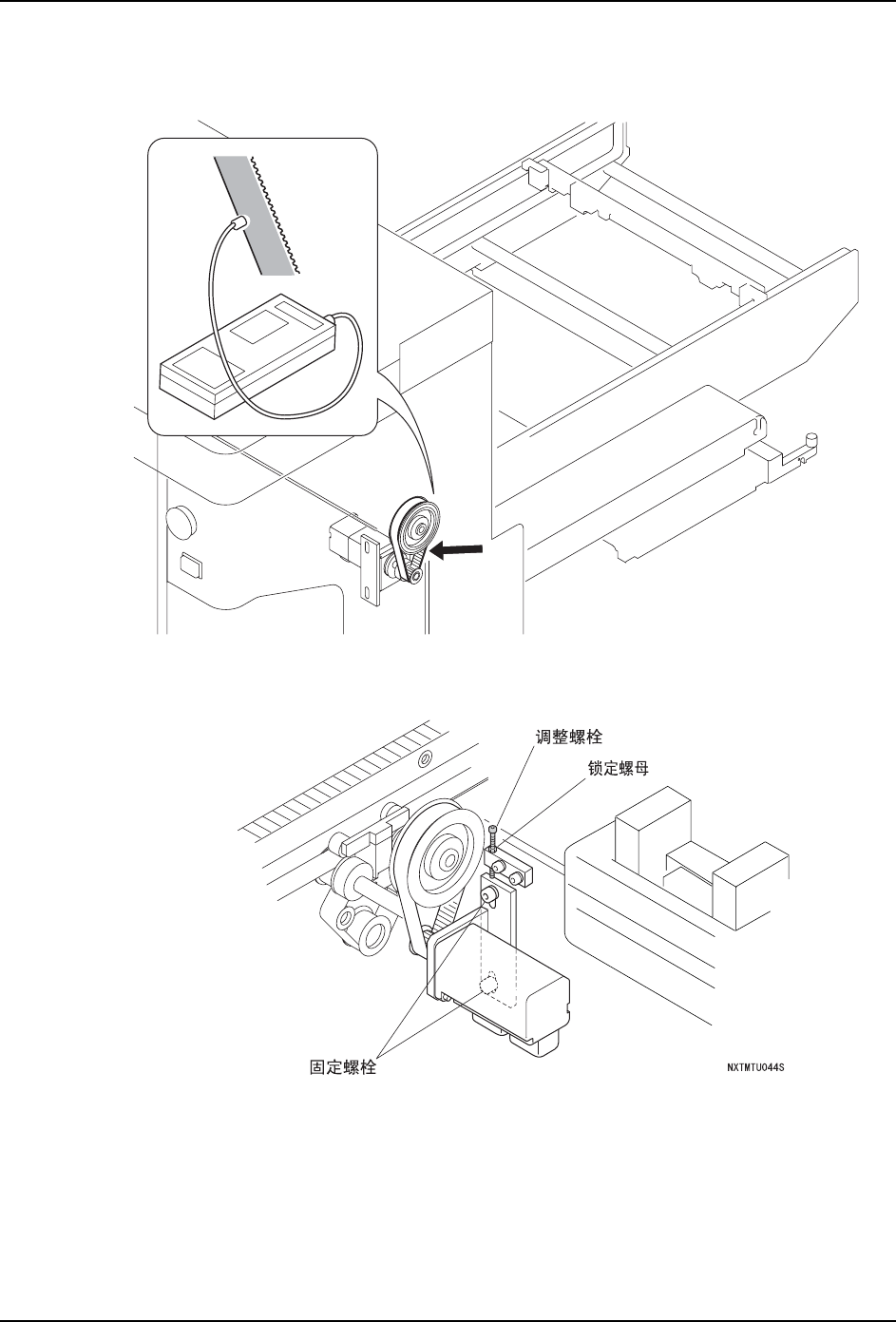 调整螺栓

锁定螺母

固定螺栓

NXTMTU044S