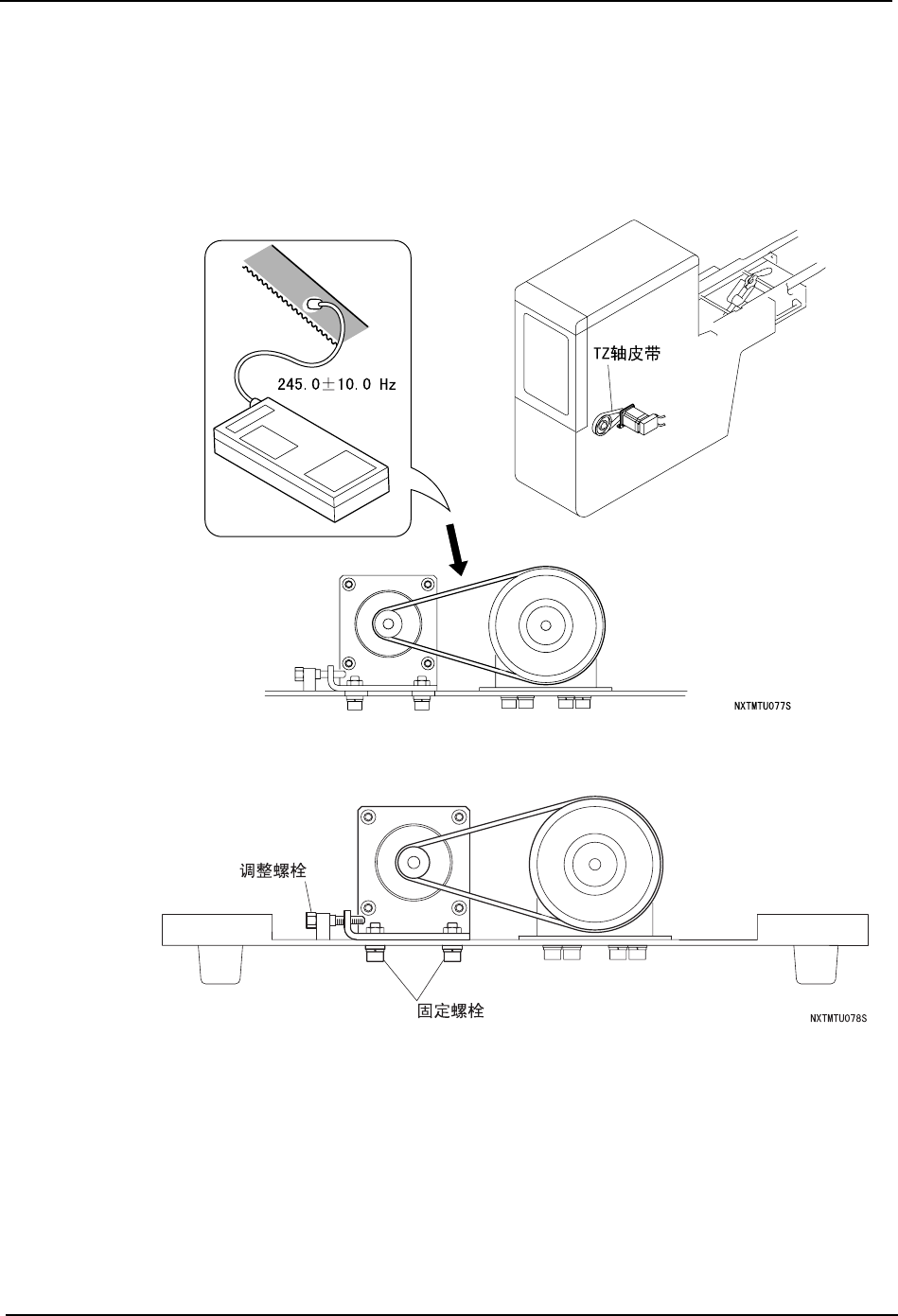 245.0±10.0 Hz

TZ轴皮带

NXTMTU077S

调整螺栓

固定螺栓

NXTMTU078S