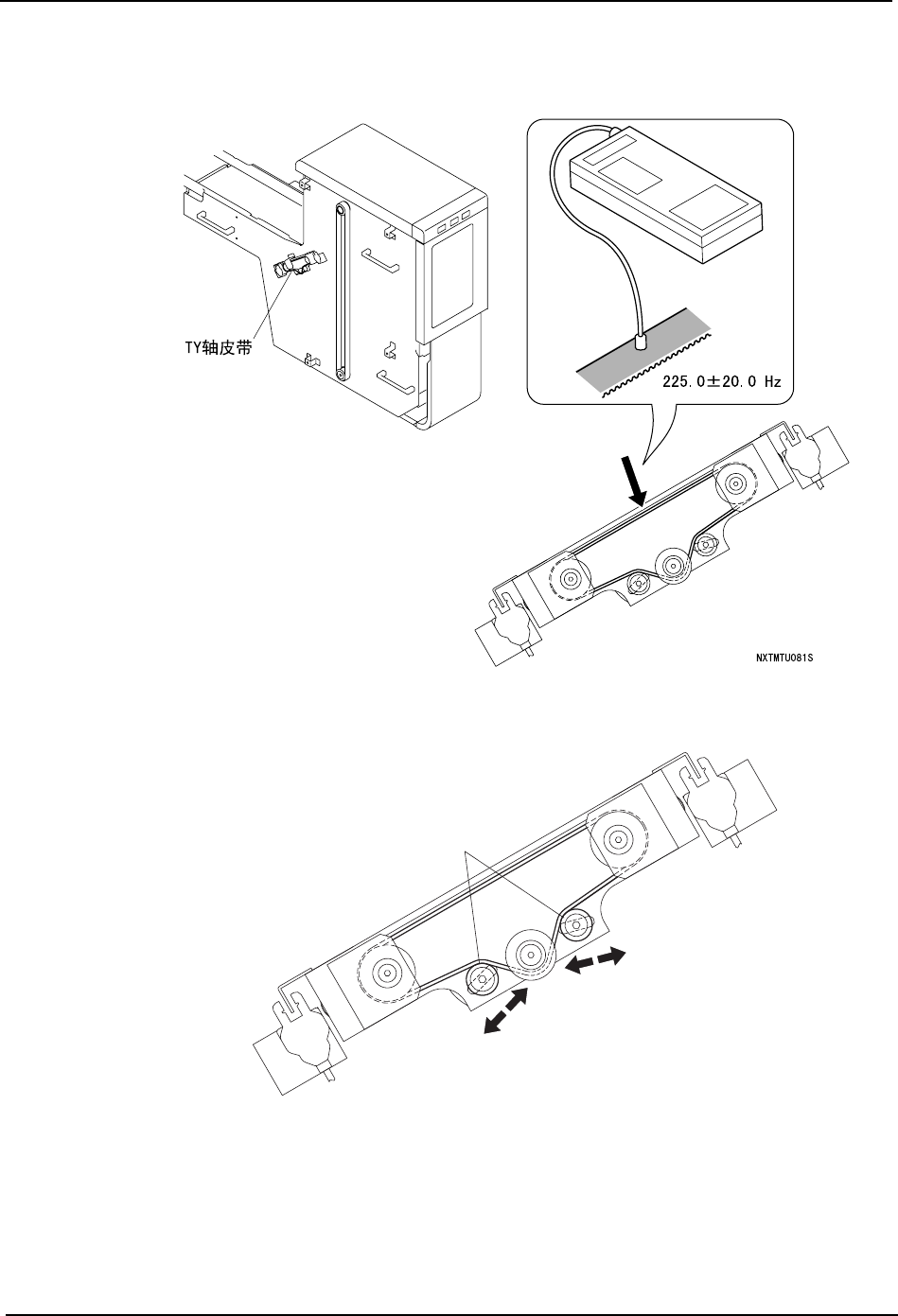 TY轴皮带

225.0±20.0 Hz

NXTMTU081S