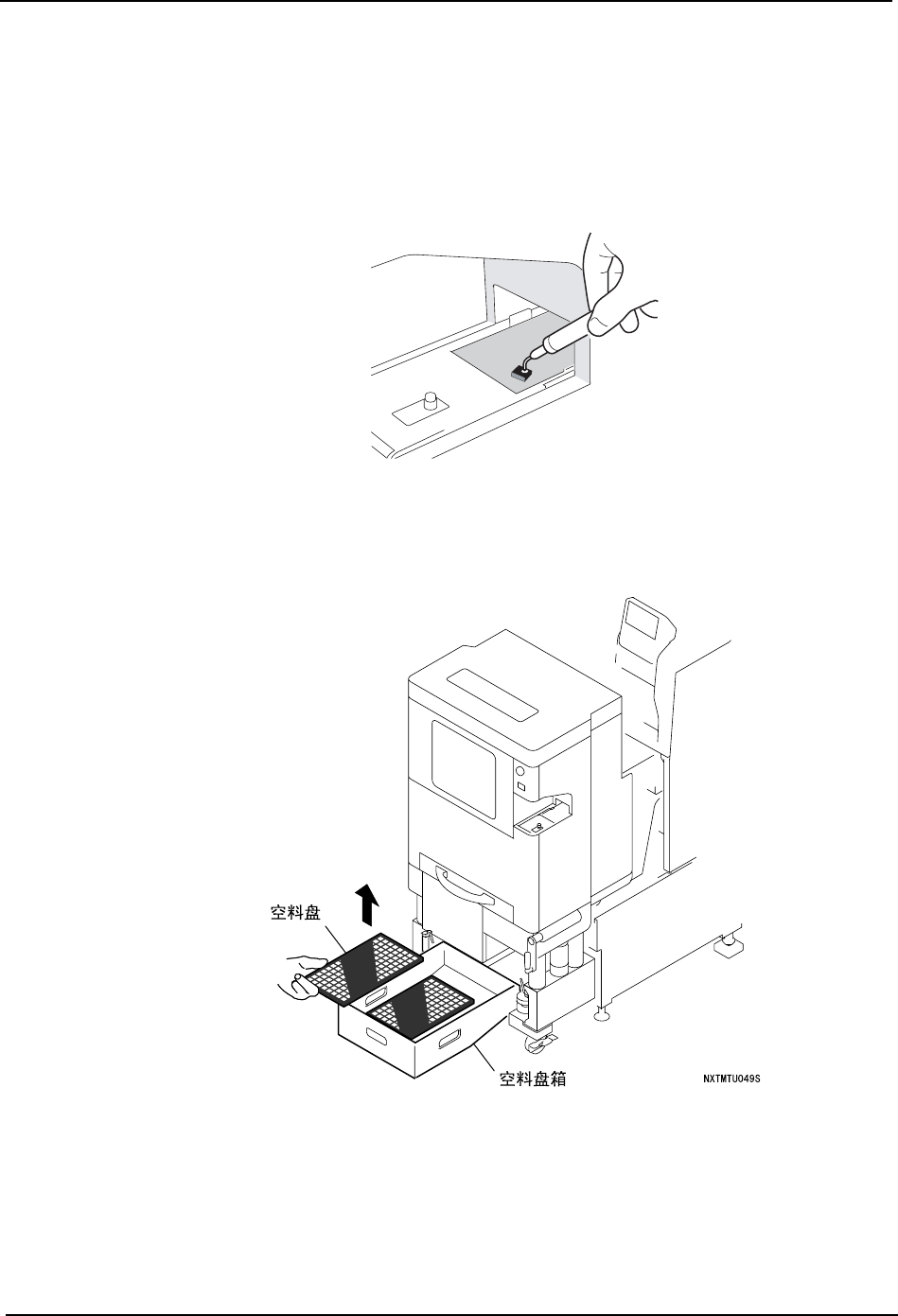 空料盘

空料盘箱

NXTMTU049S