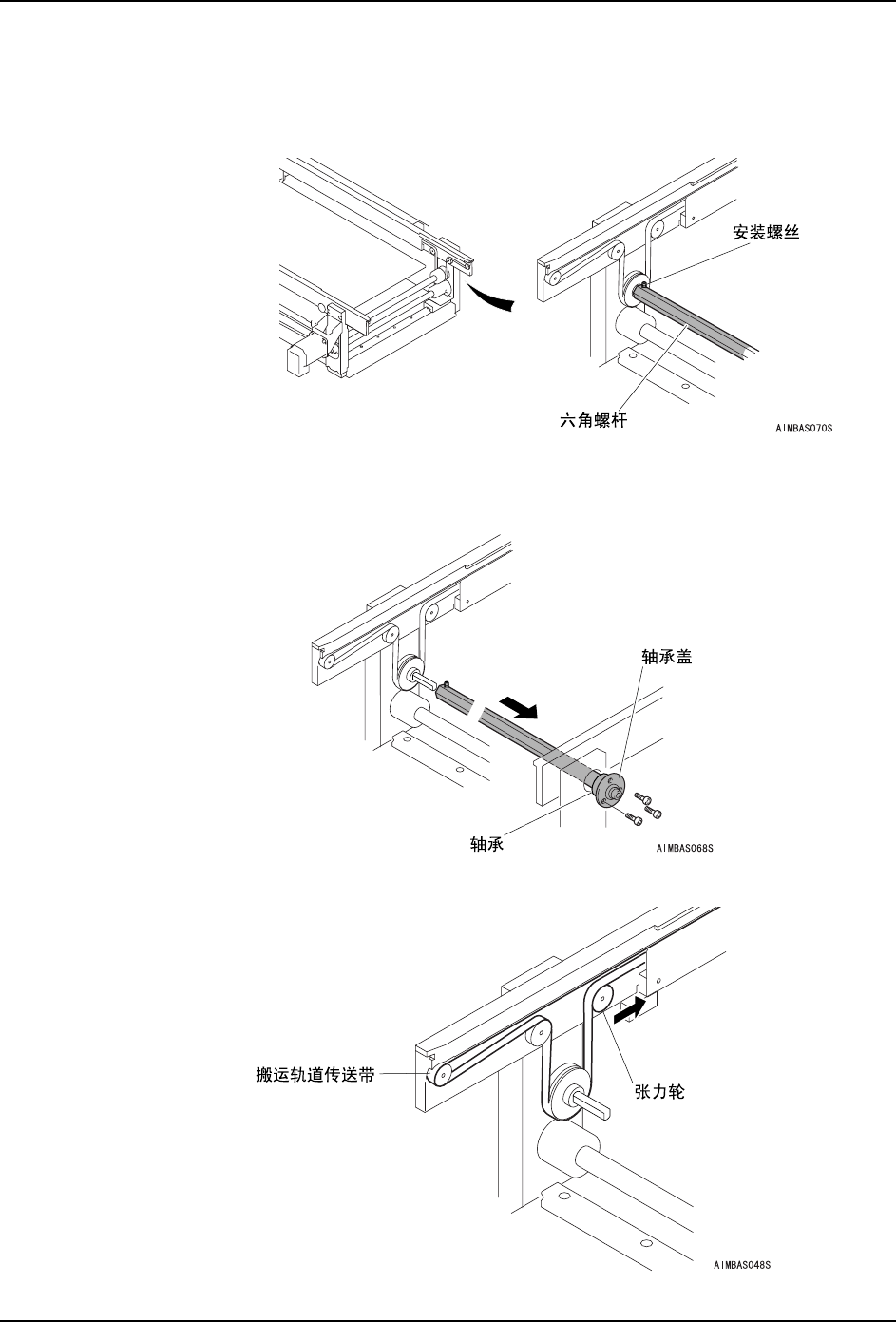 安装螺丝

六角螺杆

AIMBAS070S

轴承盖

轴承

AIMBAS068S

搬运轨道传送带

张力轮

AIMBAS048S