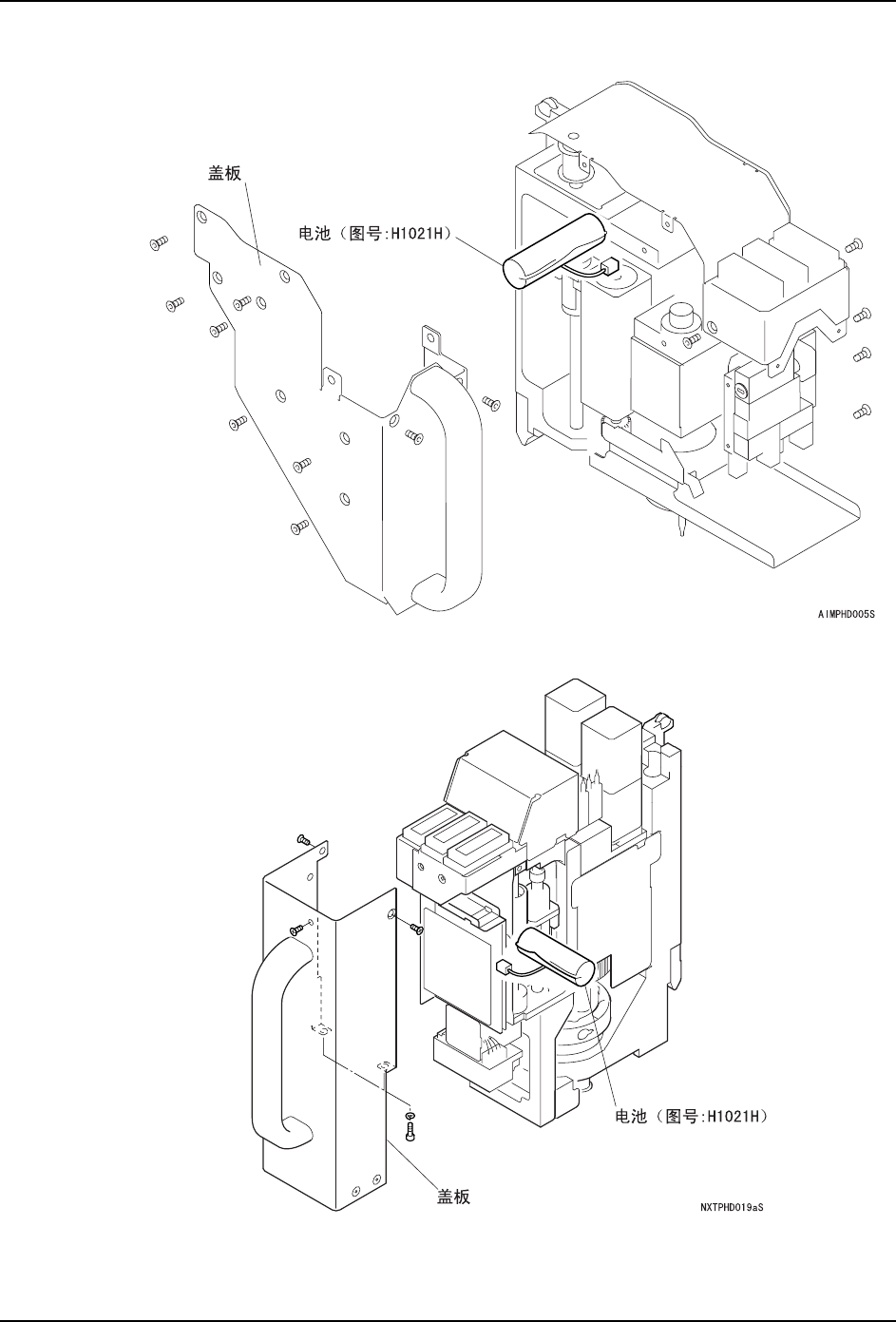 盖板

电池（图号:H1021H）

AIMPHD005S

电池（图号:H1021H）

盖板

NXTPHD019aS