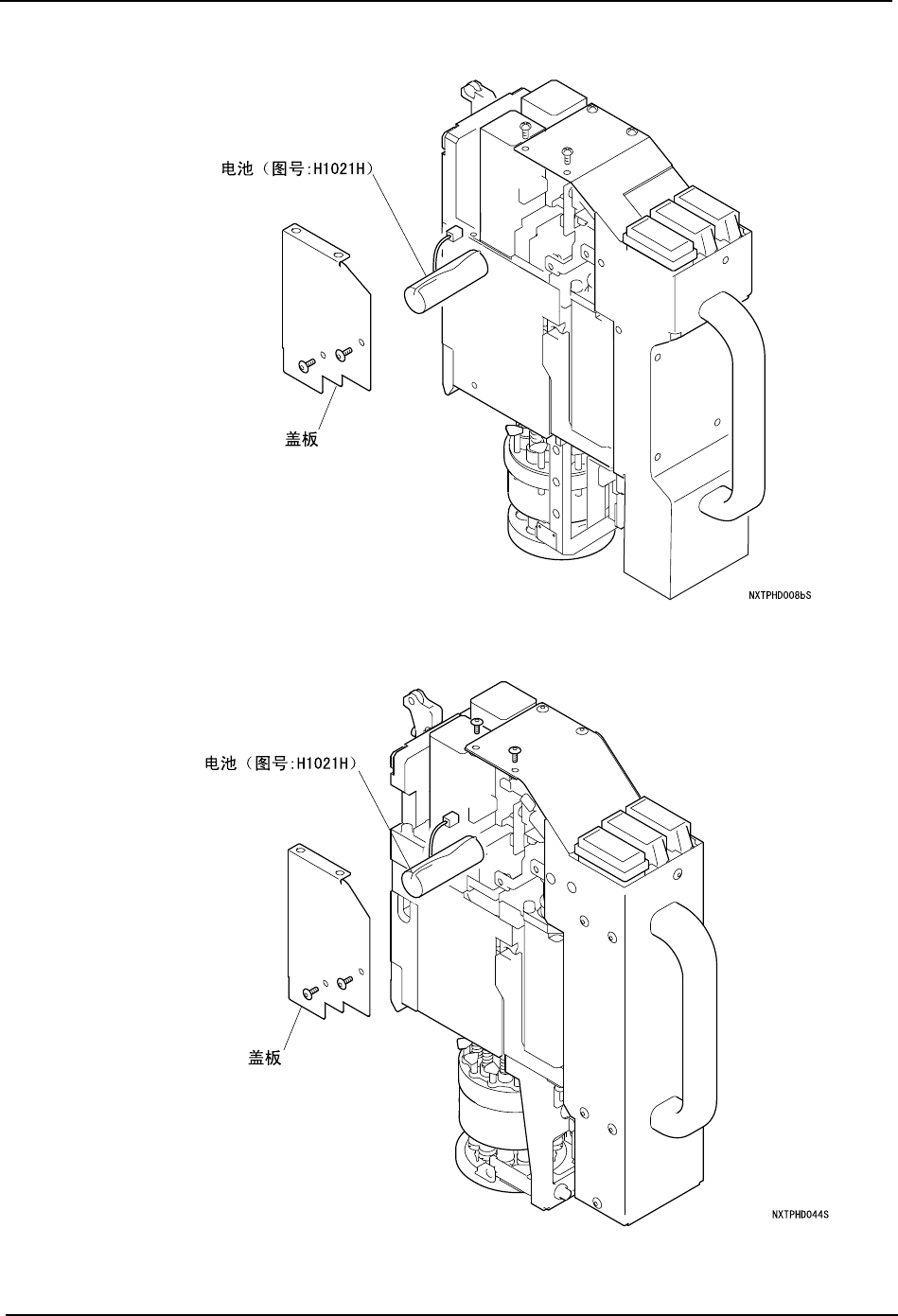 电池（图号:H1021H）

盖板

NXTPHD008bS

电池（图号:H1021H）

盖板

NXTPHD044S