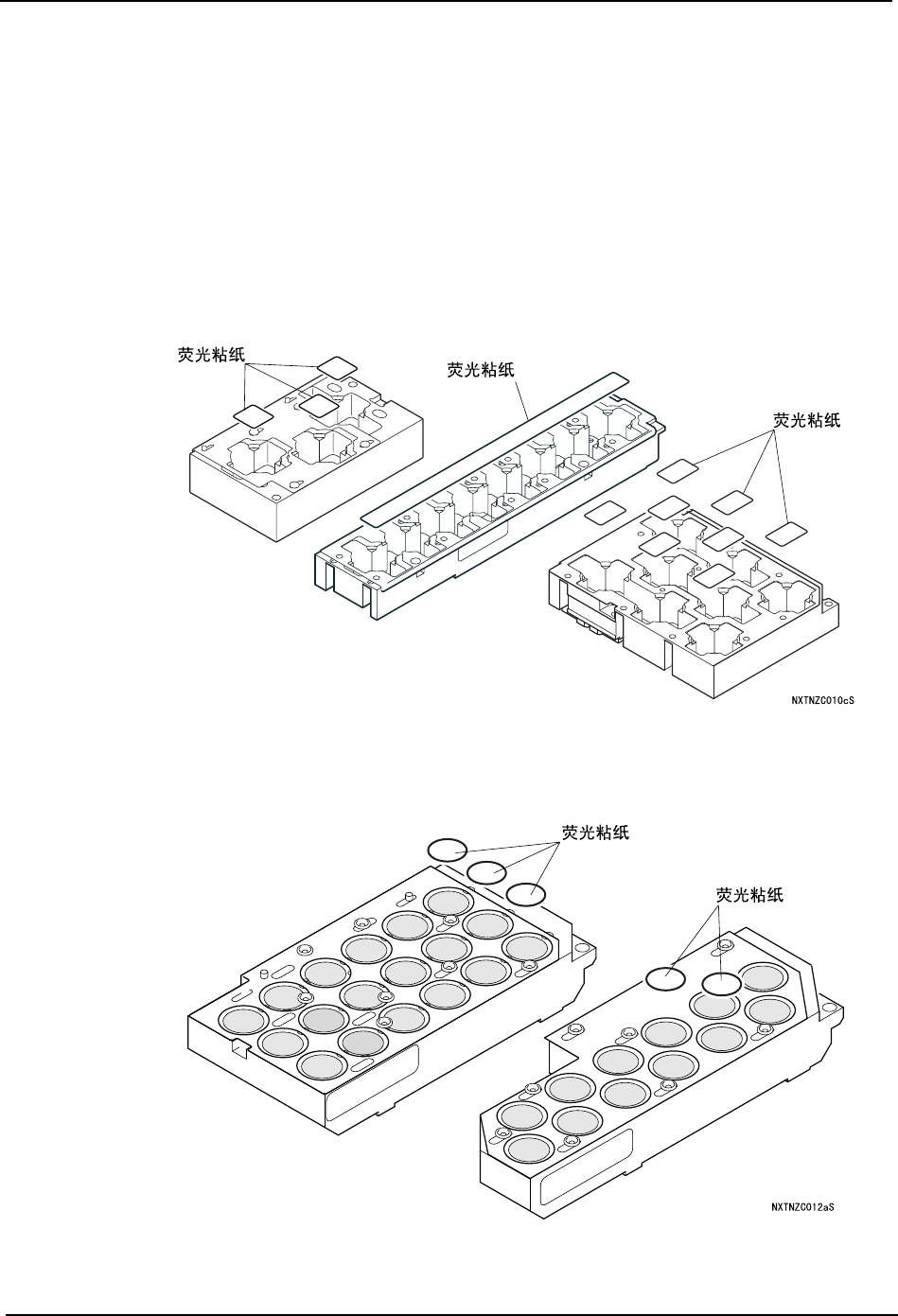 荧光粘纸

荧光粘纸

荧光粘纸

NXTNZC010cS

荧光粘纸

荧光粘纸

NXTNZC012aS