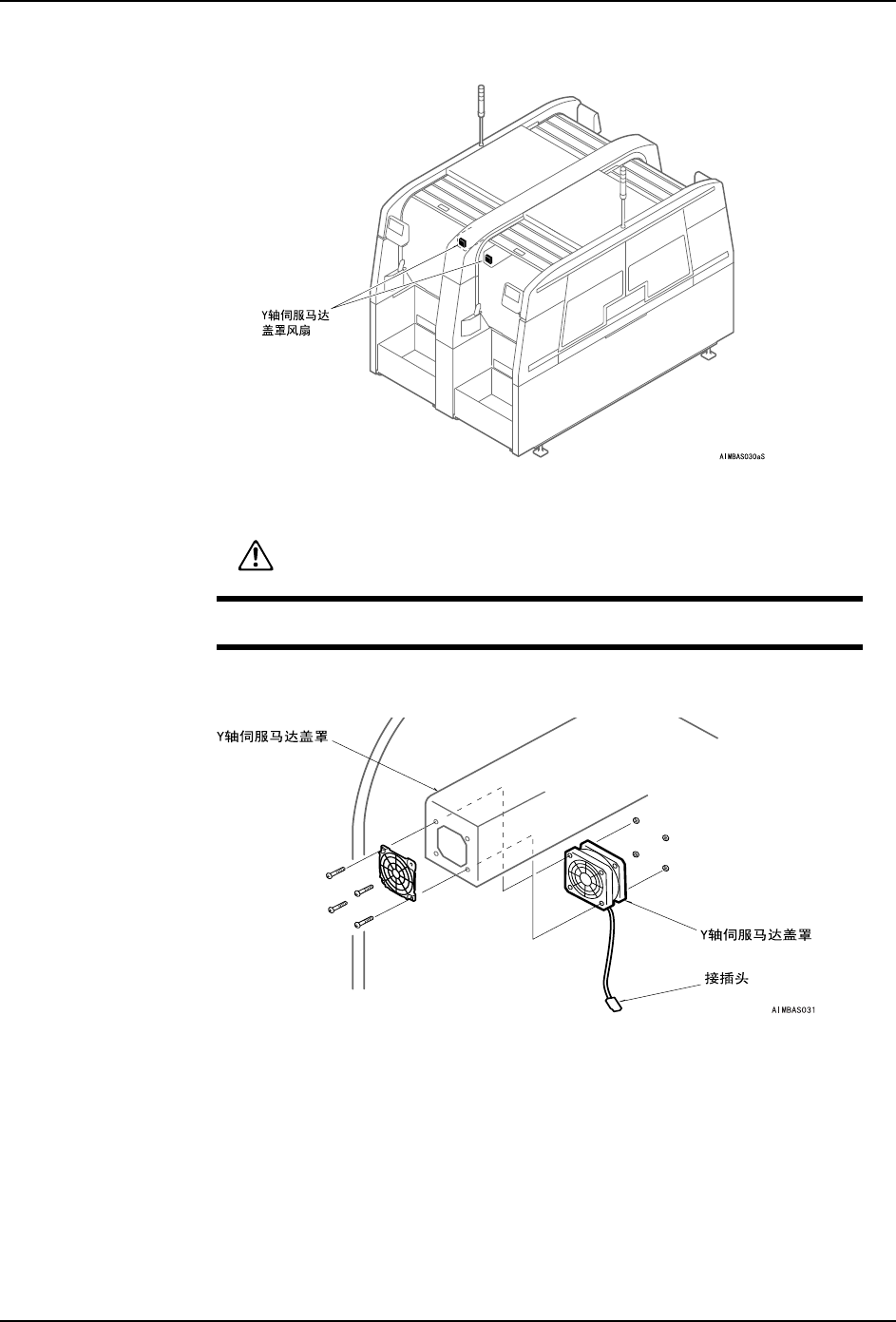 Y轴伺服马达
盖罩风扇

AIMBAS030aS

Y轴伺服马达盖罩

Y轴伺服马达盖罩

接插头

AIMBAS031