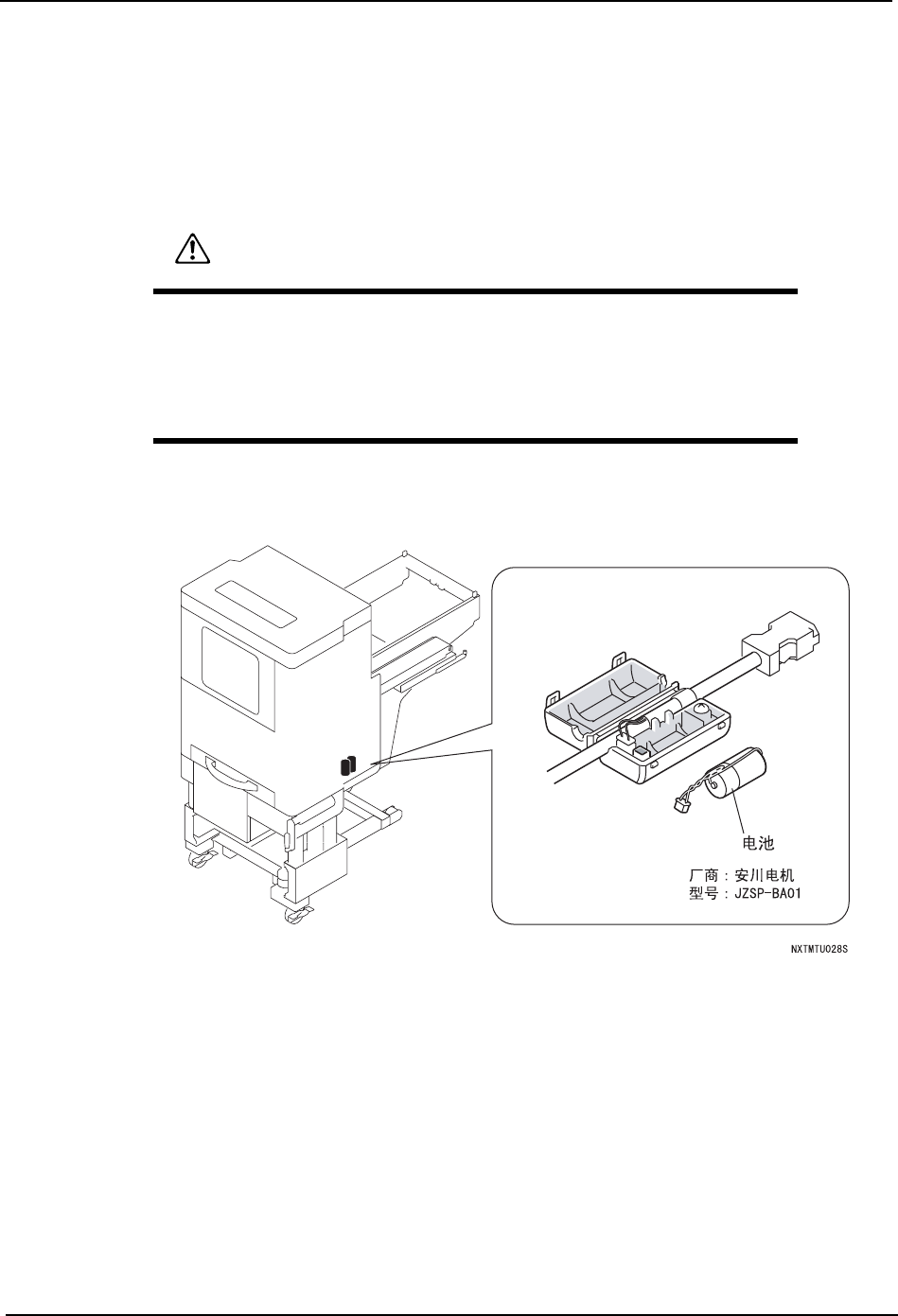 电池

厂商：安川电机
型号：JZSP-BA01

NXTMTU028S