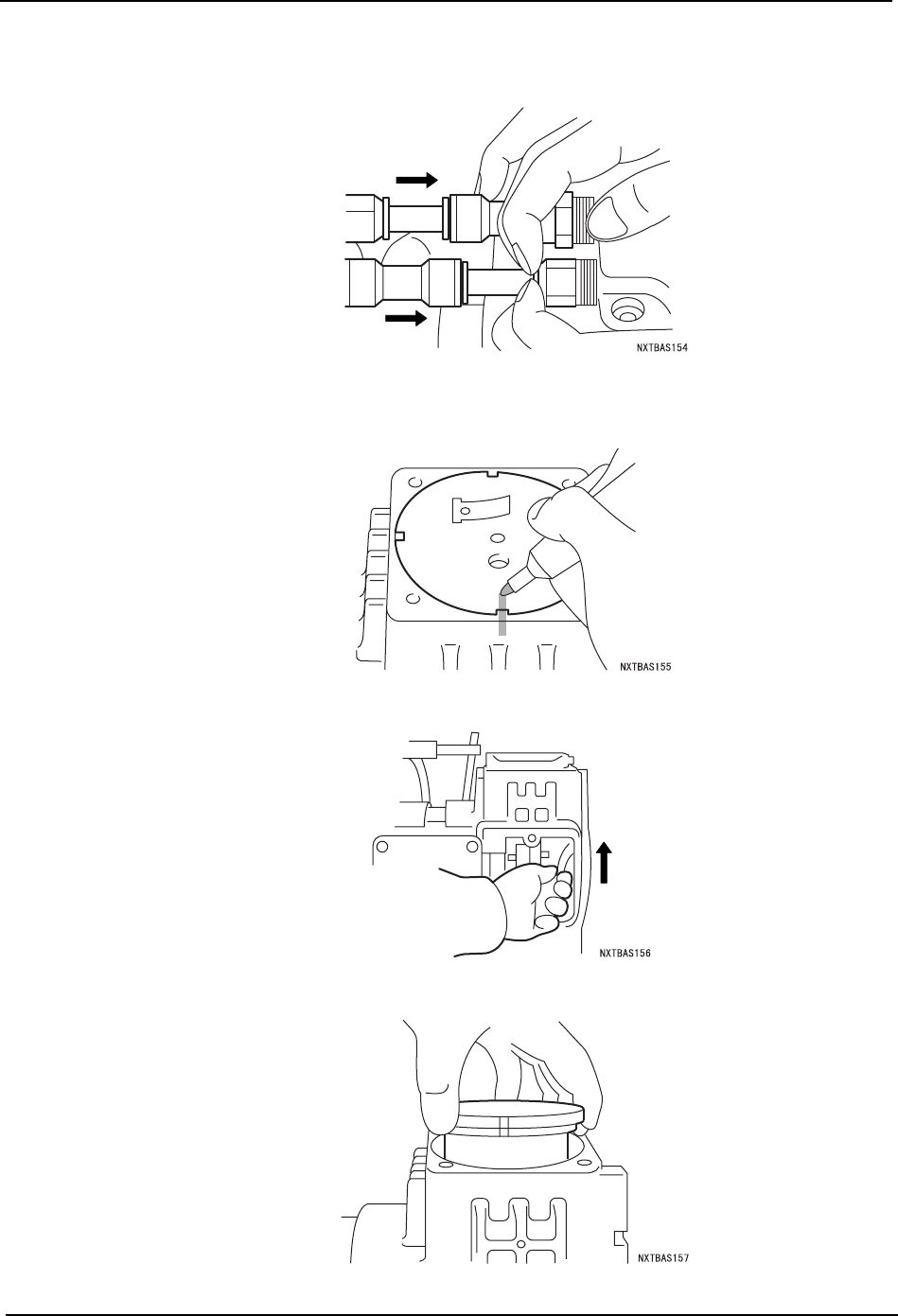 NXTBAS154

NXTBAS155

NXTBAS156

NXTBAS157