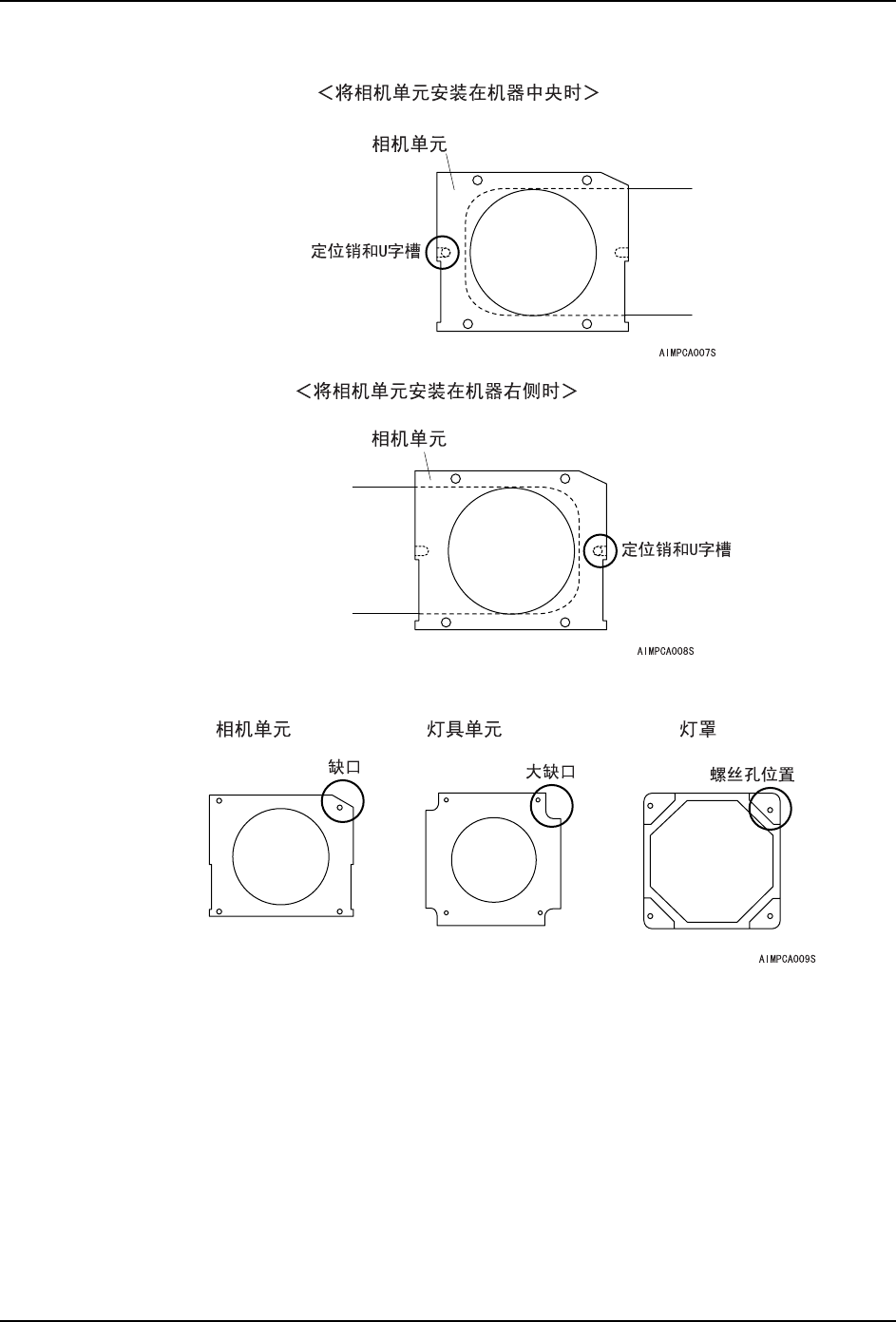 ＜将相机单元安装在机器中央时＞

相机单元

定位销和U字槽

AIMPCA007S

＜将相机单元安装在机器右侧时＞

相机单元

定位销和U字槽

AIMPCA008S

相机单元

缺口

灯具单元

大缺口

灯罩

螺丝孔位置

AIMPCA009S