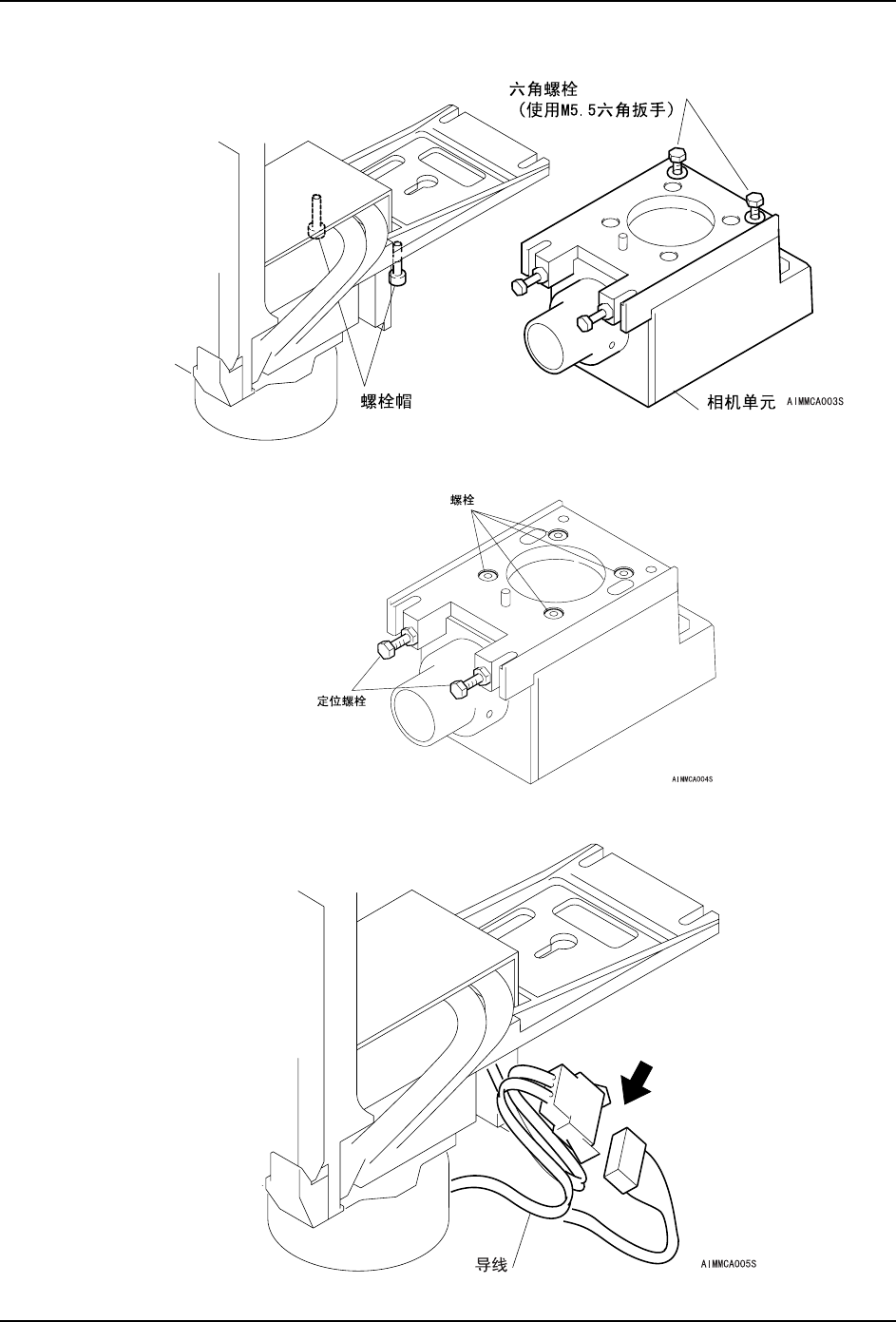 六角螺栓
（使用M5.5六角扳手）

螺栓帽

相机单元 AIMMCA003S

螺栓

定位螺栓

AIMMCA004S

导线

AIMMCA005S