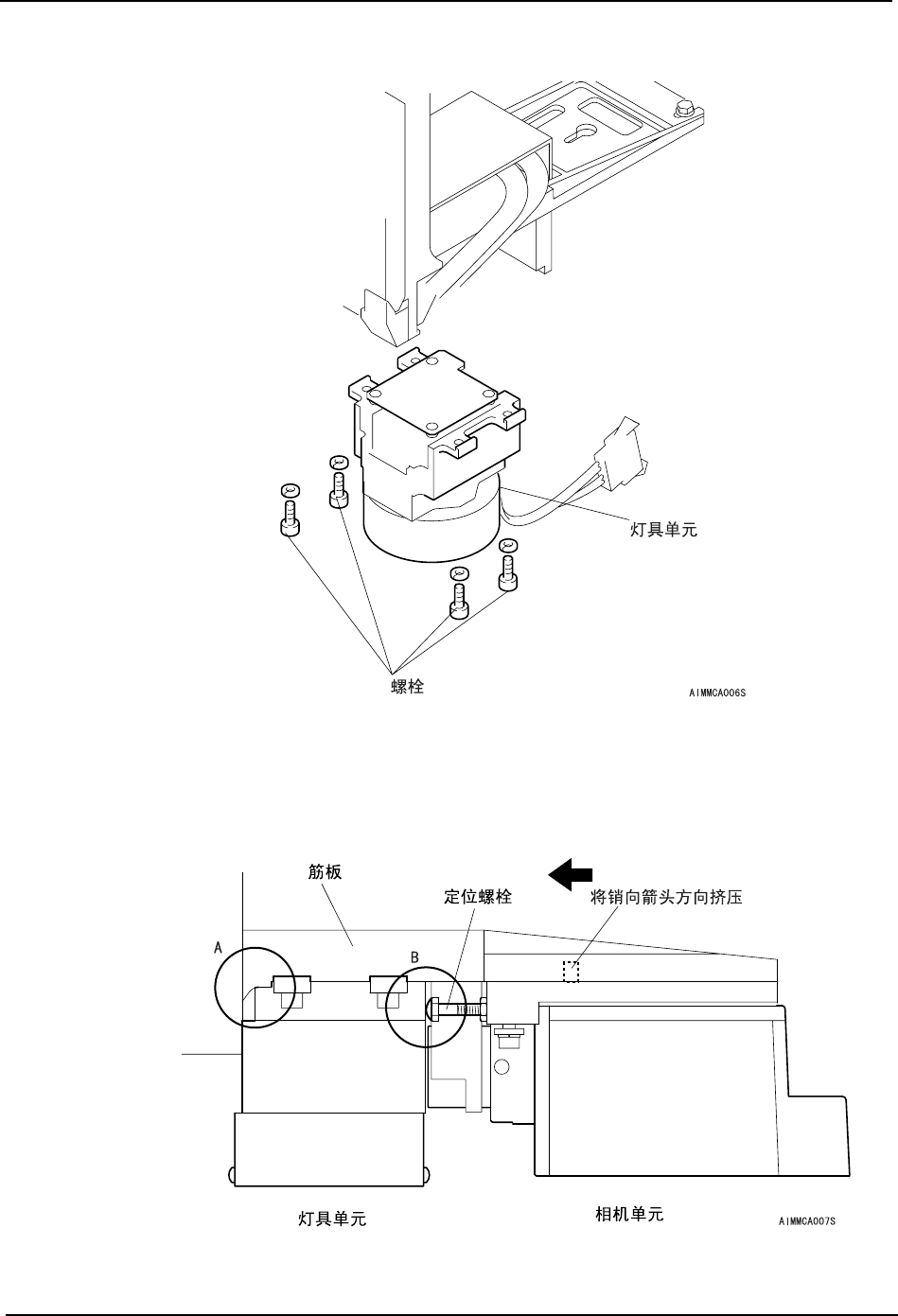 灯具单元

螺栓

AIMMCA006S

筋板

定位螺栓

将销向箭头方向挤压

A

B

灯具单元

相机单元

AIMMCA007S