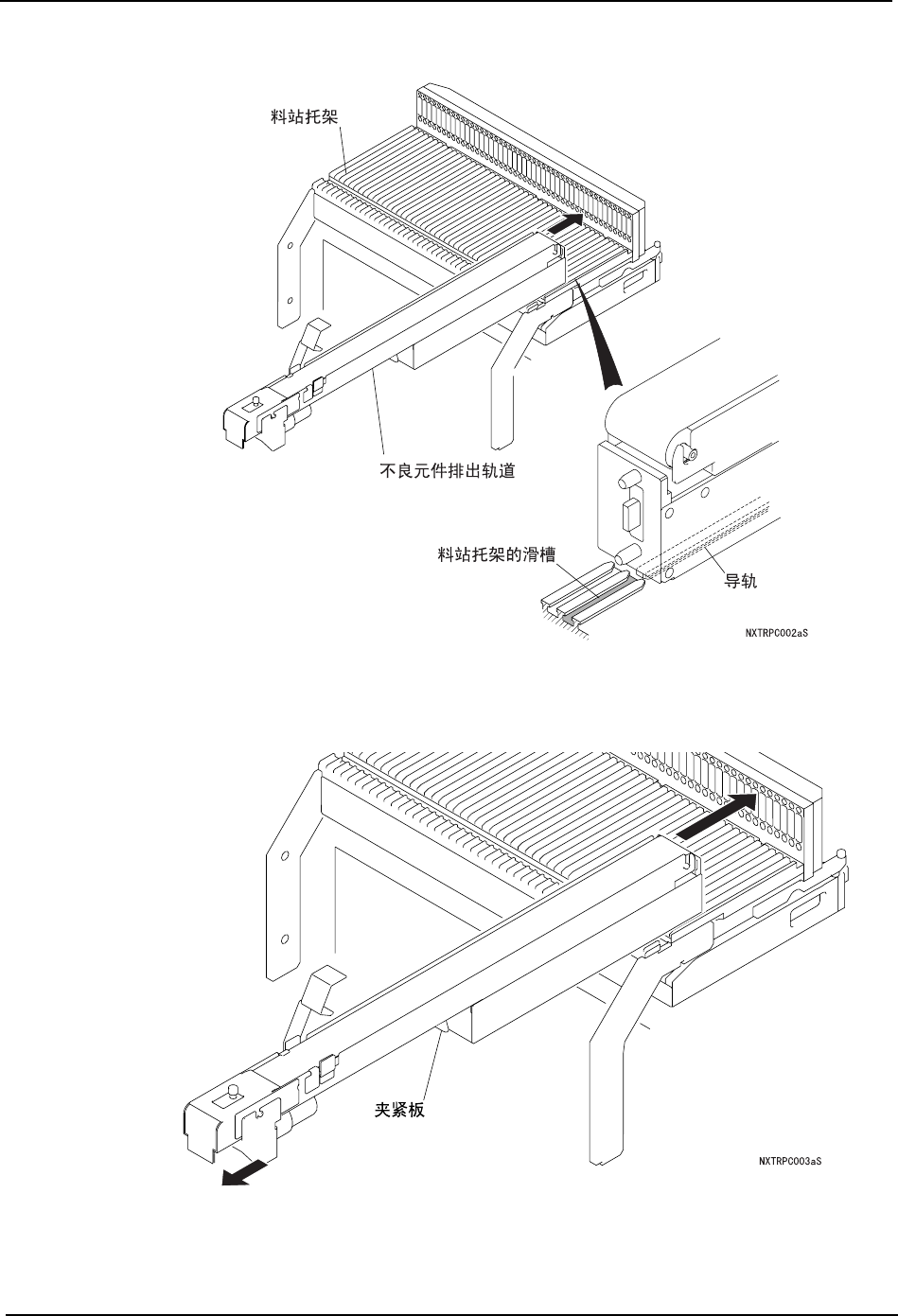 料站托架

不良元件排出轨道

料站托架的滑槽

导轨

NXTRPC002aS

夹紧板

NXTRPC003aS