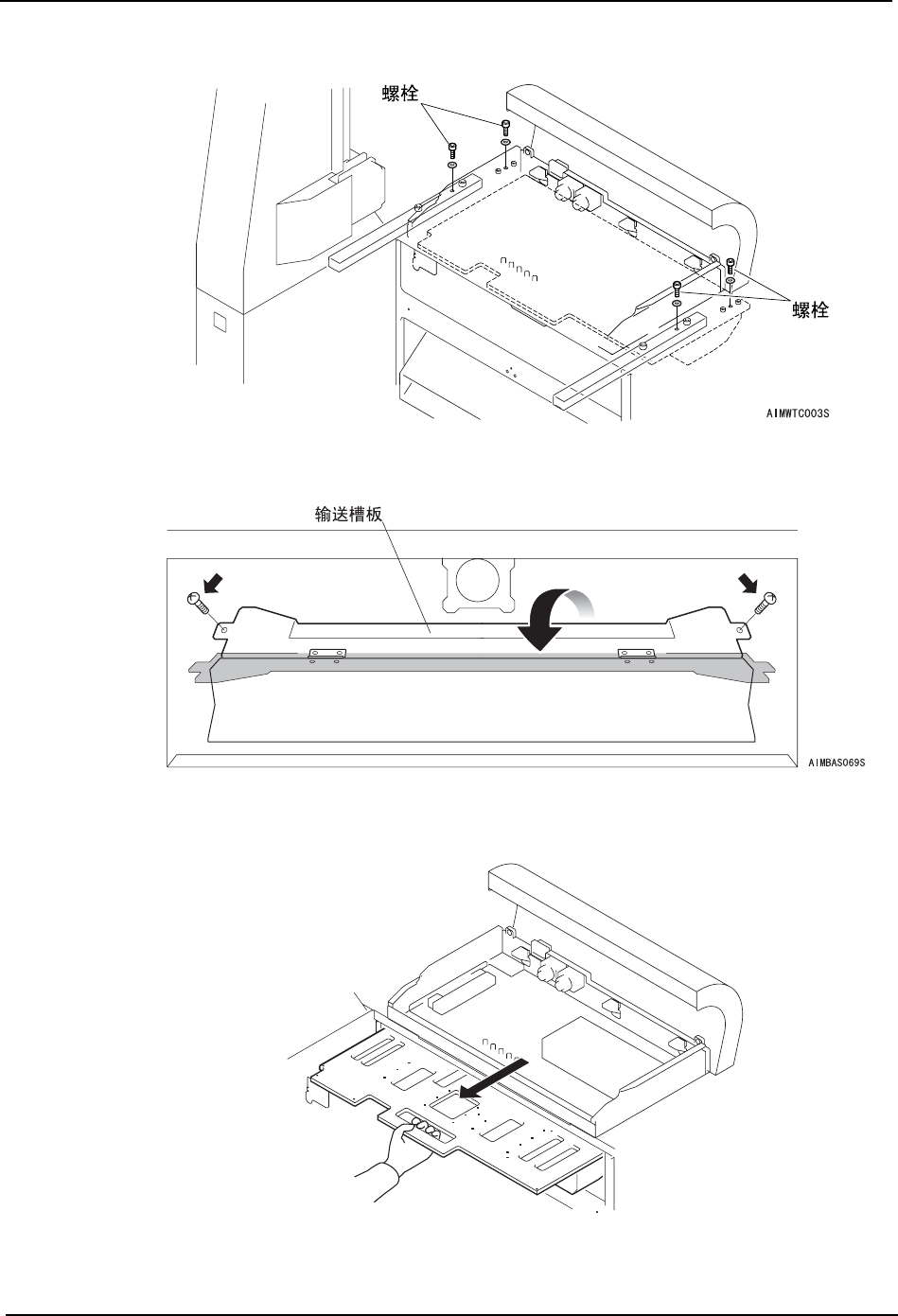 螺栓

螺栓

AIMWTC003S

输送槽板

AIMBAS069S