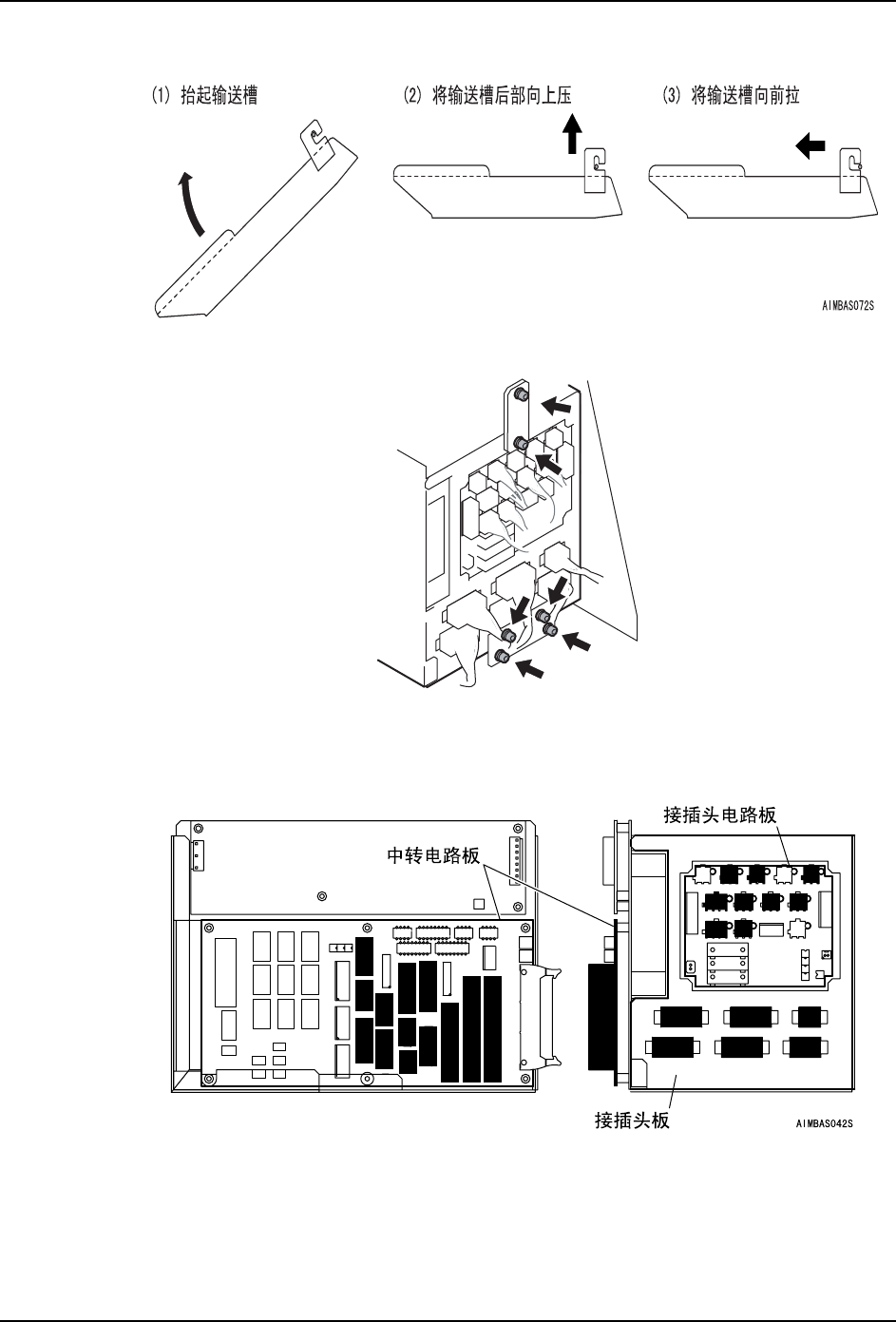 (1) 抬起输送槽

(2) 将输送槽后部向上压

(3) 将输送槽向前拉

AIMBAS072S

接插头电路板

中转电路板

接插头板

AIMBAS042S